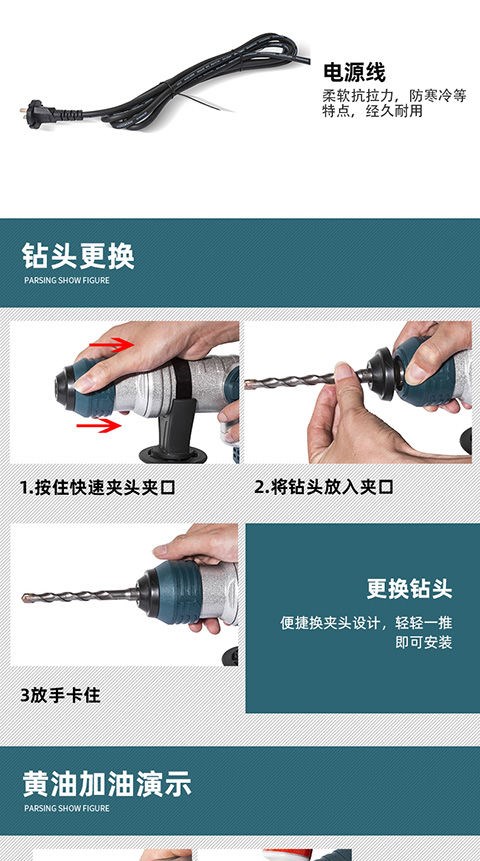 电源线
柔软抗拉力，防寒冷等特点，经久耐用

钻头更换
PARSING SHOW FIGURE

1.按住快速夹头夹口

2.将钻头放入夹口

3放手卡住

更换钻头
便捷换夹头设计，轻轻一推即可安装

黄油加油演示
PARSING SHOW FIGURE