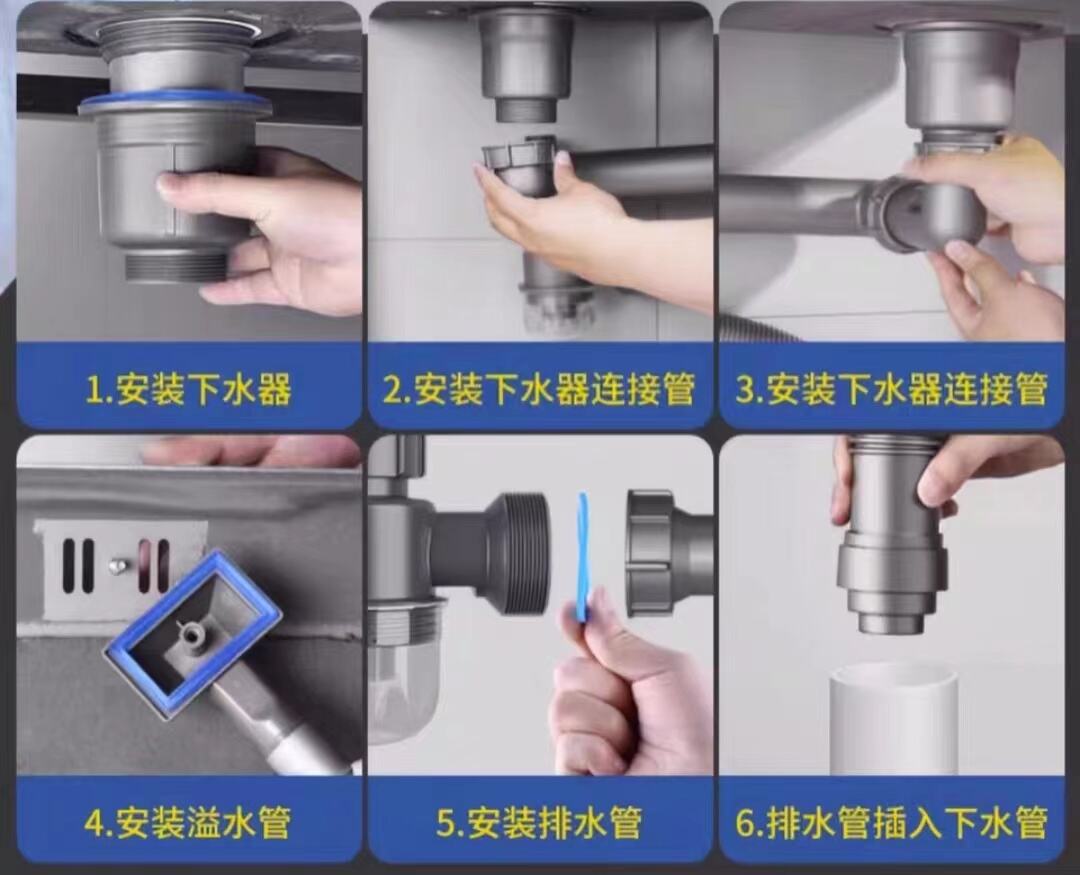 1.安装下水器

2.安装下水器连接管

3.安装下水器连接管

4.安装溢水管

5.安装排水管

6.排水管插入下水管