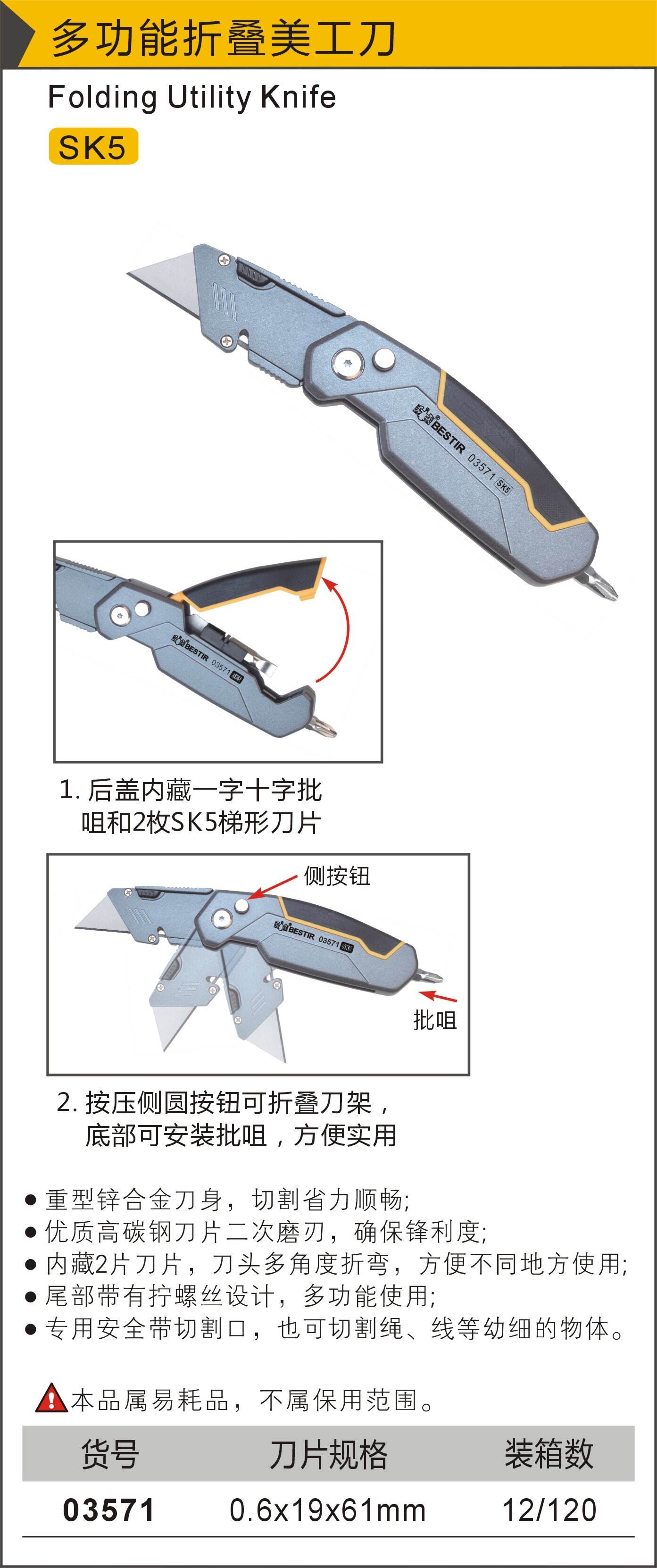 多功能折叠美工刀

Folding Utility Knife

SK5

BESTIR 03571 SK5

BESTIR 03571 SK5

1. 后盖内藏一字十字批咀和2枚SK5梯形刀片

侧按钮

BESTIR 03571 SK5

批咀

2. 按压侧圆按钮可折叠刀架，底部可安装批咀，方便实用

● 重型锌合金刀身，切割省力顺畅;
● 优质高碳钢刀片二次磨刃，确保锋利度;
● 内藏2片刀片，刀头多角度折弯，方便不同地方使用;
● 尾部带有拧螺丝设计，多功能使用;
● 专用安全带切割口，也可切割绳、线等幼细的物体。

本品属易耗品，不属保用范围。

| 货号 | 刀片规格 | 装箱数 |
|---|---|---|
| 03571 | 0.6x19x61mm | 12/120 |