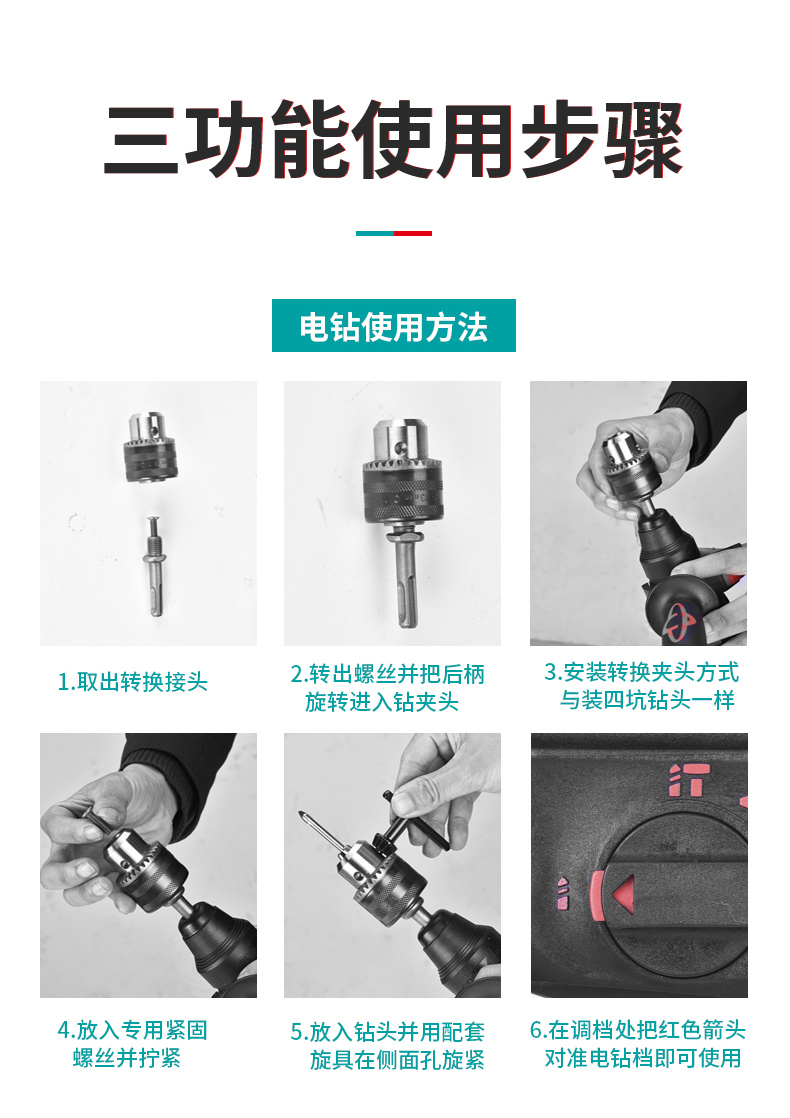 三功能使用步骤

电钻使用方法

1.取出转换接头

2.转出螺丝并把后柄旋转进入钻夹头

3.安装转换夹头方式与装四坑钻头一样

4.放入专用紧固螺丝并拧紧

5.放入钻头并用配套旋具在侧面孔旋紧

6.在调档处把红色箭头对准电钻档即可使用