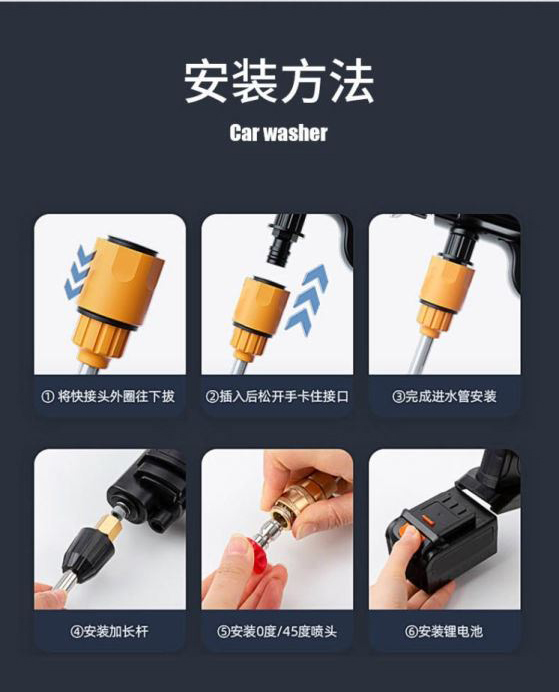 安装方法

Car washer

① 将快接头外圈往下拔

②插入后松开手卡住接口

③完成进水管安装

④安装加长杆

⑤安装0度/45度喷头

⑥安装锂电池