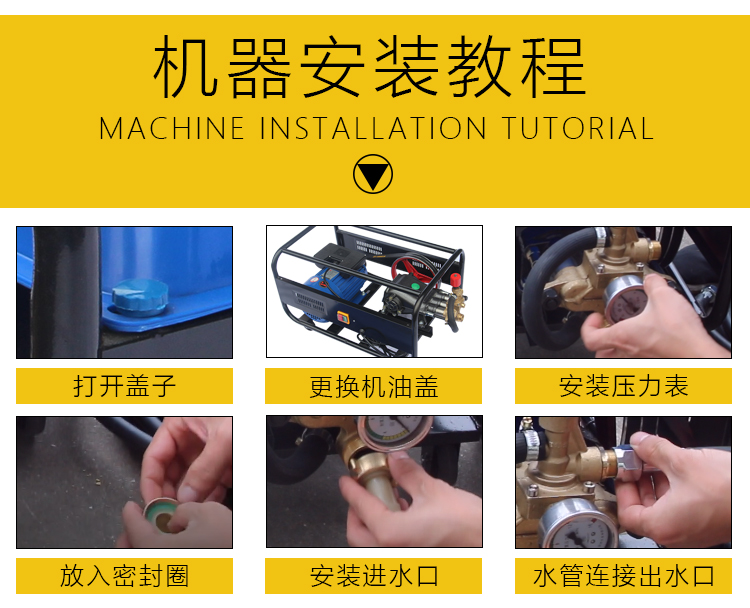 机器安装教程
MACHINE INSTALLATION TUTORIAL

打开盖子

更换机油盖

安装压力表

放入密封圈

安装进水口

水管连接出水口