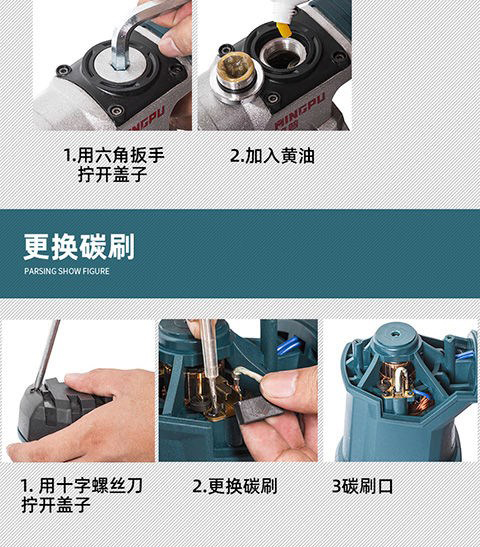 PINGPU

PINGPU

1.用六角扳手拧开盖子

2.加入黄油

更换碳刷

PARSING SHOW FIGURE

1. 用十字螺丝刀拧开盖子

2.更换碳刷

3碳刷口