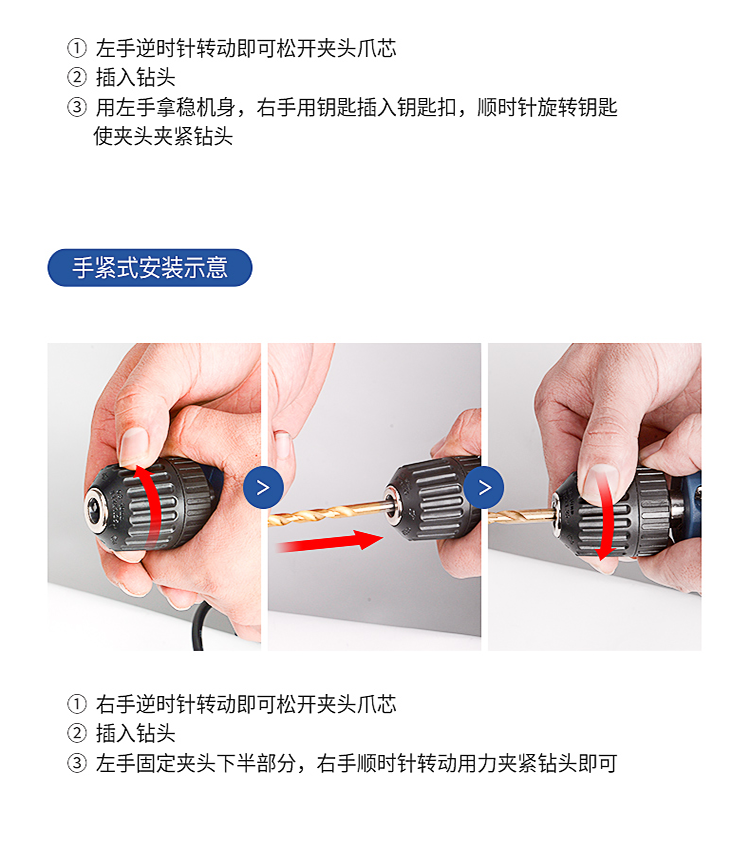 ① 左手逆时针转动即可松开夹头爪芯
② 插入钻头
③ 用左手拿稳机身，右手用钥匙插入钥匙扣，顺时针旋转钥匙使夹头夹紧钻头

手紧式安装示意

>

>

① 右手逆时针转动即可松开夹头爪芯
② 插入钻头
③ 左手固定夹头下半部分，右手顺时针转动用力夹紧钻头即可