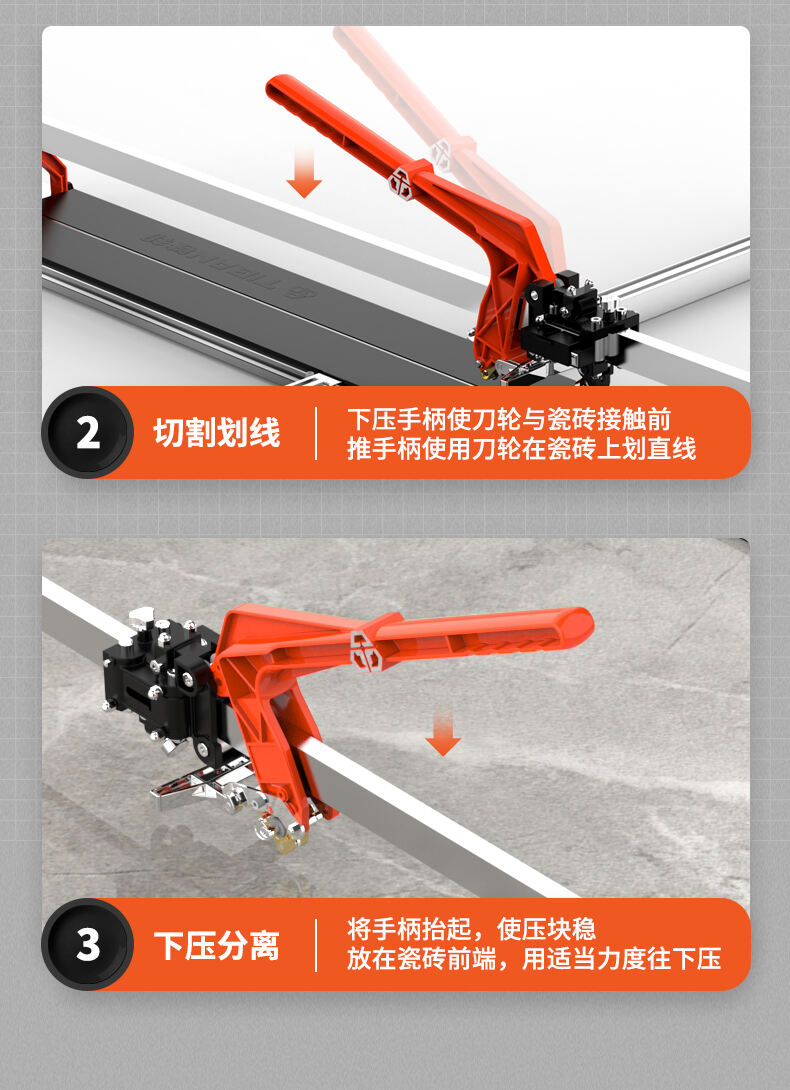 2 切割划线

下压手柄使刀轮与瓷砖接触前
推手柄使用刀轮在瓷砖上划直线

3 下压分离

将手柄抬起，使压块稳
放在瓷砖前端，用适当力度往下压