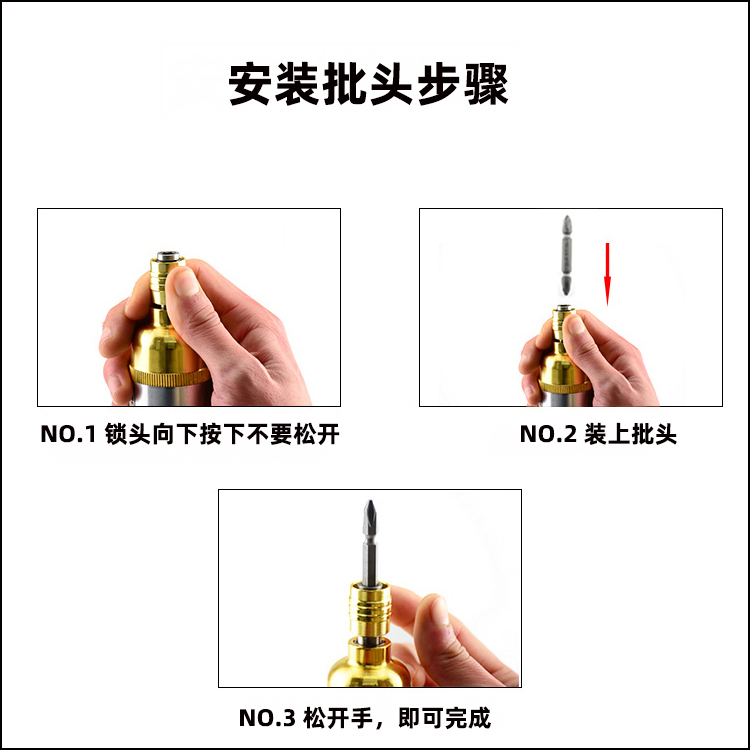 安装批头步骤

NO.1 锁头向下按下不要松开

NO.2 装上批头

NO.3 松开手，即可完成