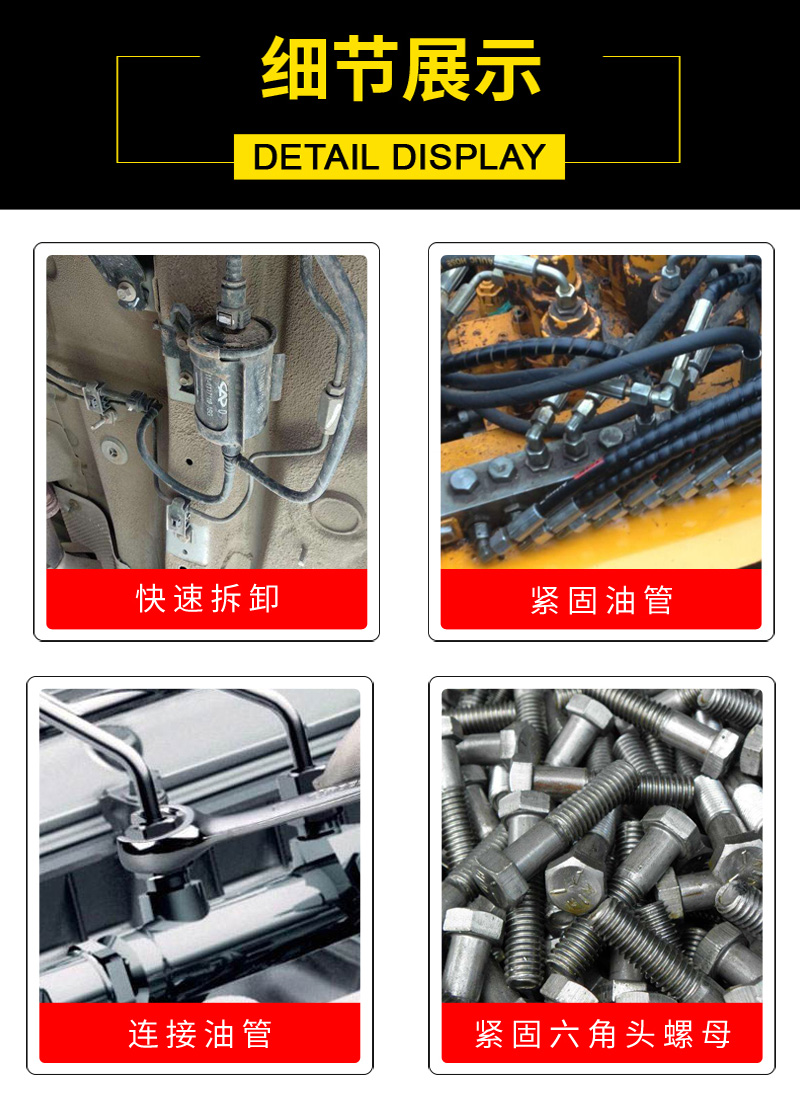 细节展示

DETAIL DISPLAY

快速拆卸

紧固油管

连接油管

紧固六角头螺母