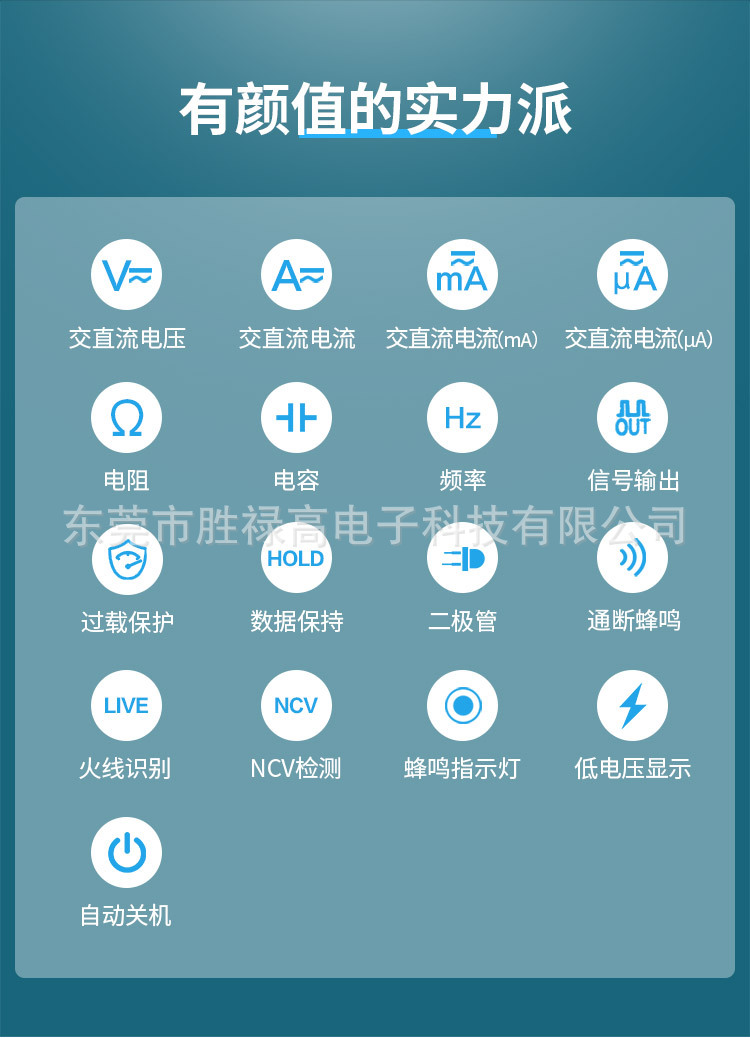 有颜值的实力派

V

交直流电压

A

交直流电流

mA

交直流电流(mA)

μA

交直流电流(μA)

Ω

电阻

电容

Hz

频率

OUT

信号输出

过载保护

HOLD

数据保持

二极管

通断蜂鸣

LIVE

火线识别

NCV

NCV检测

蜂鸣指示灯

低电压显示

自动关机

东莞市胜禄高电子科技有限公司