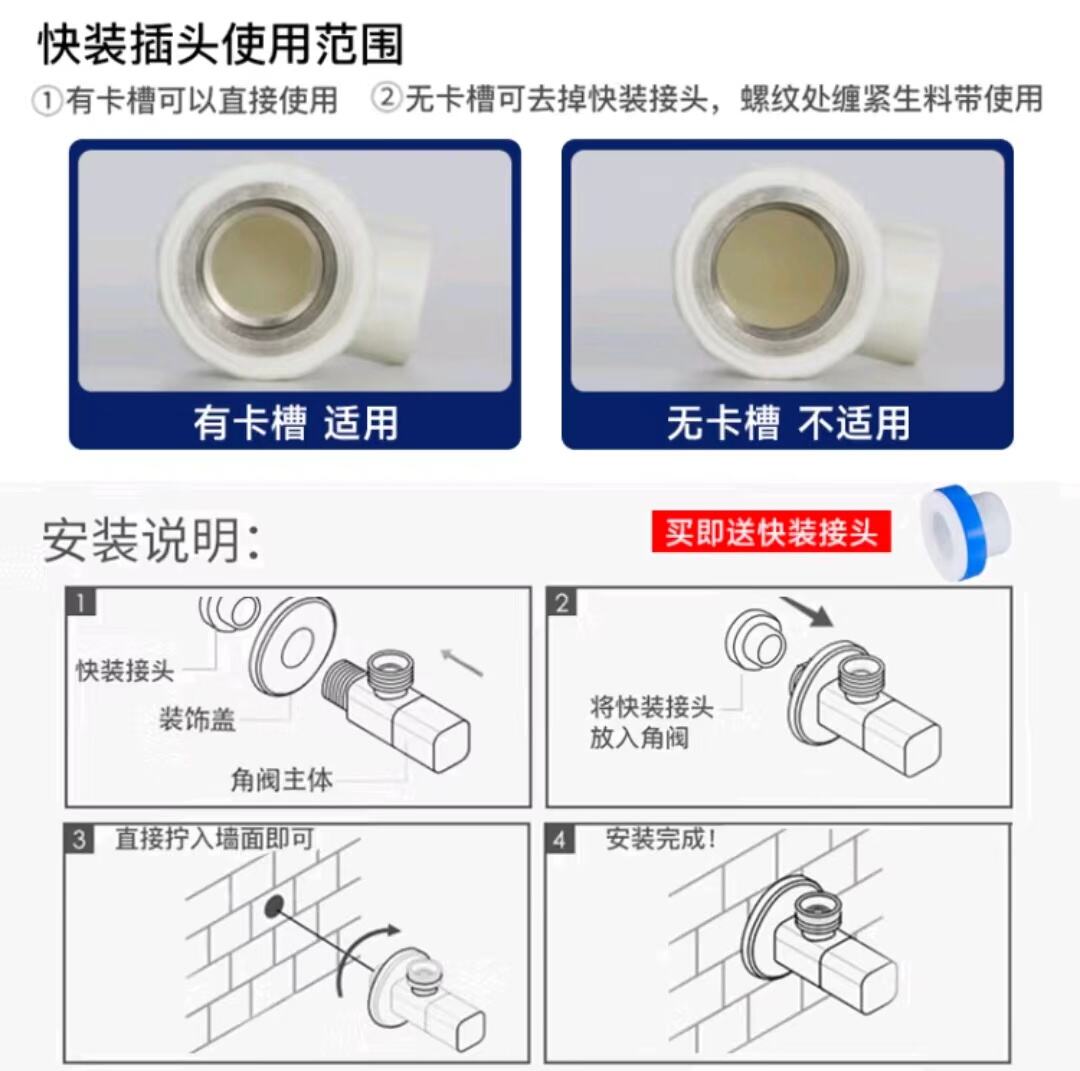 快装插头使用范围

①有卡槽可以直接使用 ②无卡槽可去掉快装接头，螺纹处缠紧生料带使用

有卡槽 适用

无卡槽 不适用

安装说明:

买即送快装接头

1

快装接头

装饰盖

角阀主体

2

将快装接头放入角阀

3 直接拧入墙面即可

4 安装完成!