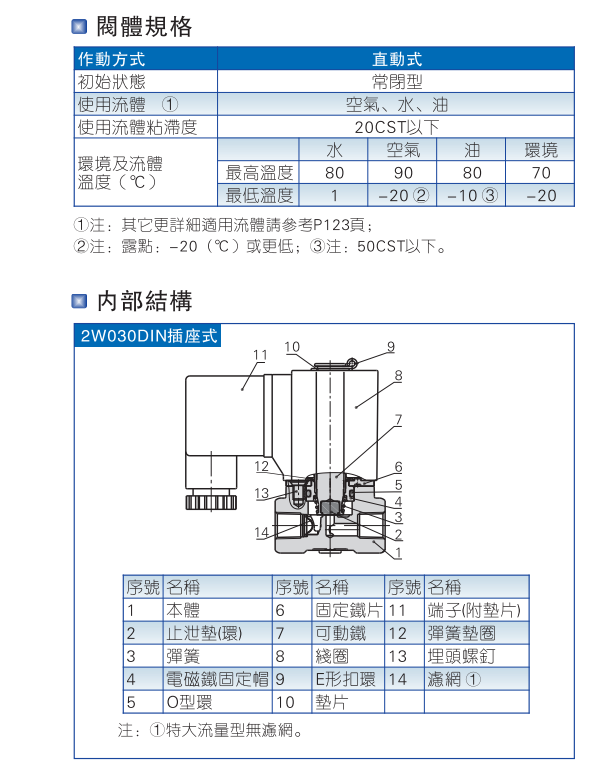 閥體規格

| 作動方式 | 直動式 | | | | |
|---|---|---|---|---|---|
| 初始狀態 | 常閉型 | | | | |
| 使用流體 ① | 空氣、水、油 | | | | |
| 使用流體粘滯度 | 20CST以下 | | | | |
| 環境及流體溫度（℃） | | 水 | 空氣 | 油 | 環境 |
| | 最高溫度 | 80 | 90 | 80 | 70 |
| | 最低溫度 | 1 | −20 ② | −10 ③ | −20 |

①注：其它更詳細適用流體請參考P123頁；
②注：露點：−20（℃）或更低；③注：50CST以下。

內部結構

2W030DIN插座式

11 10 9 8 7 12 6 13 5 4 3 14 2 1

| 序號 | 名稱 | 序號 | 名稱 | 序號 | 名稱 |
|---|---|---|---|---|---|
| 1 | 本體 | 6 | 固定鐵片 | 11 | 端子(附墊片) |
| 2 | 止泄墊(環) | 7 | 可動鐵 | 12 | 彈簧墊圈 |
| 3 | 彈簧 | 8 | 綫圈 | 13 | 埋頭螺釘 |
| 4 | 電磁鐵固定帽 | 9 | E形扣環 | 14 | 濾網 ① |
| 5 | O型環 | 10 | 墊片 | | |

注：①特大流量型無濾網。