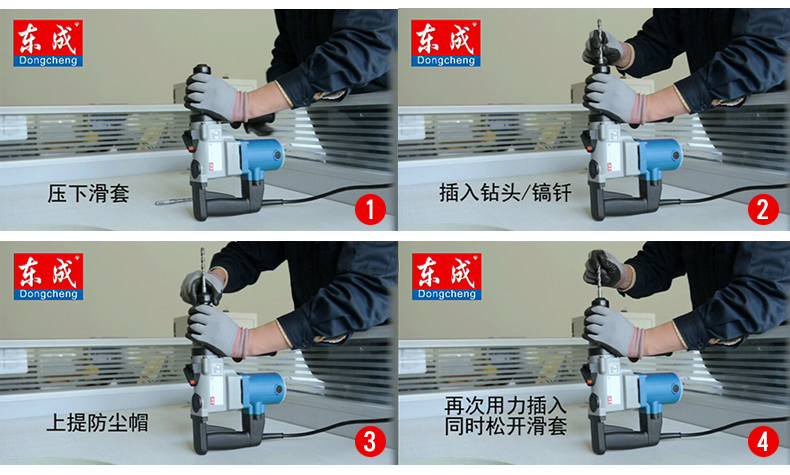 东成 Dongcheng
压下滑套
1

东成 Dongcheng
插入钻头/镐钎
2

东成 Dongcheng
上提防尘帽
3

东成 Dongcheng
再次用力插入
同时松开滑套
4