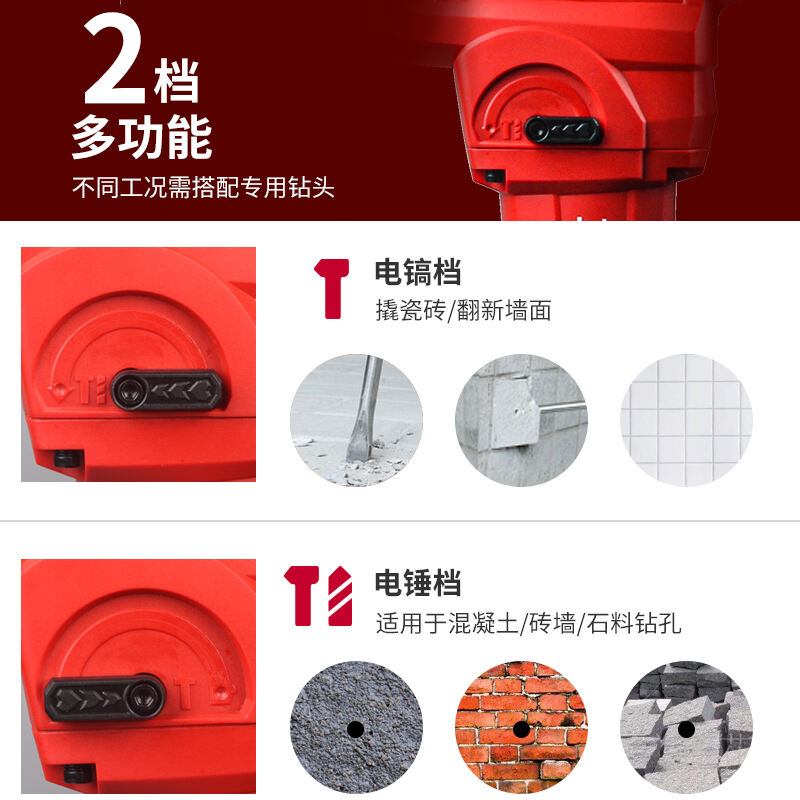 2档
多功能
不同工况需搭配专用钻头

电镐档
撬瓷砖/翻新墙面

电锤档
适用于混凝土/砖墙/石料钻孔