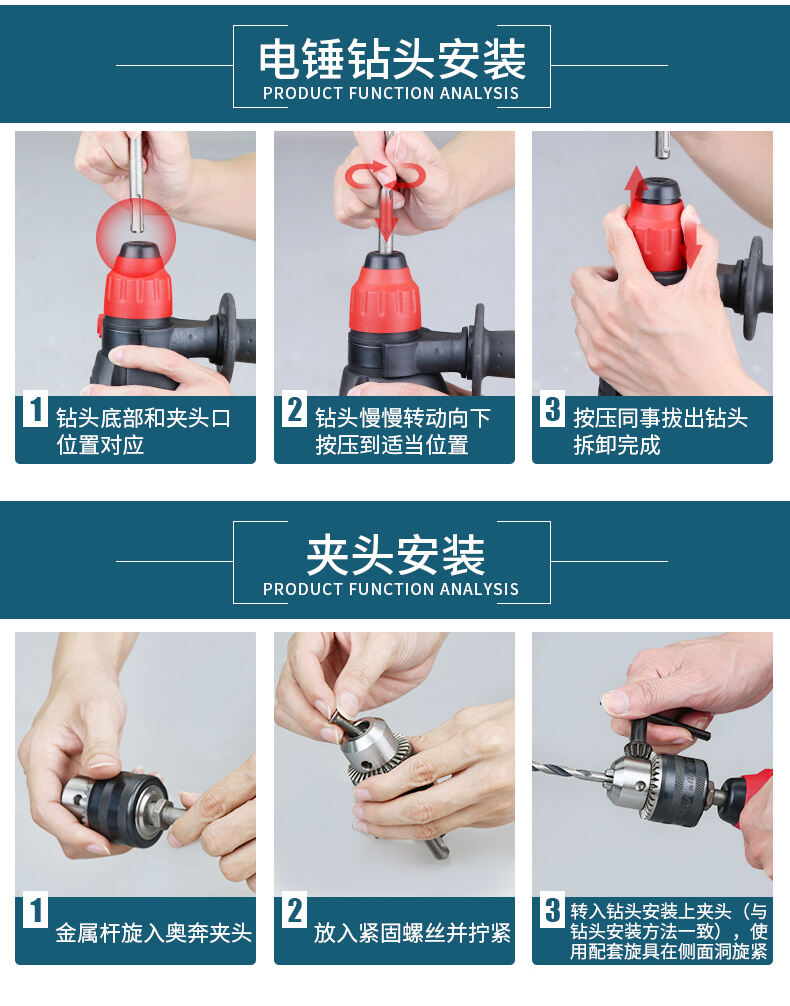 电锤钻头安装
PRODUCT FUNCTION ANALYSIS

1 钻头底部和夹头口位置对应

2 钻头慢慢转动向下按压到适当位置

3 按压同事拔出钻头拆卸完成

夹头安装
PRODUCT FUNCTION ANALYSIS

1 金属杆旋入奥奔夹头

2 放入紧固螺丝并拧紧

3 转入钻头安装上夹头（与钻头安装方法一致），使用配套旋具在侧面洞旋紧