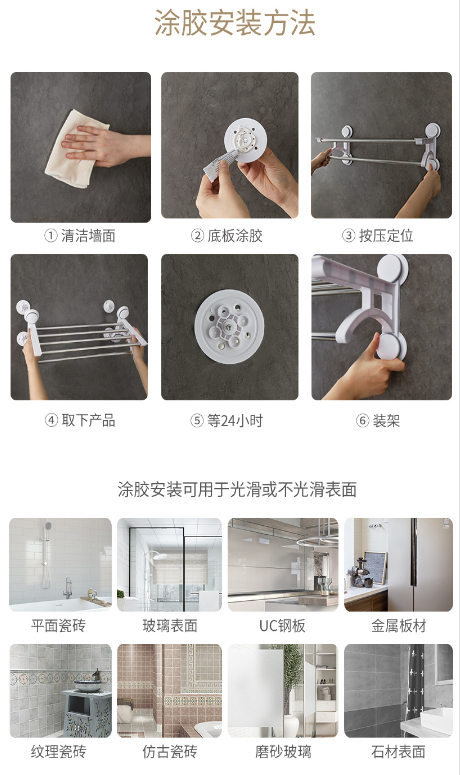 涂胶安装方法

① 清洁墙面

② 底板涂胶

③ 按压定位

④ 取下产品

⑤ 等24小时

⑥ 装架

涂胶安装可用于光滑或不光滑表面

平面瓷砖

玻璃表面

UC钢板

金属板材

纹理瓷砖

仿古瓷砖

磨砂玻璃

石材表面