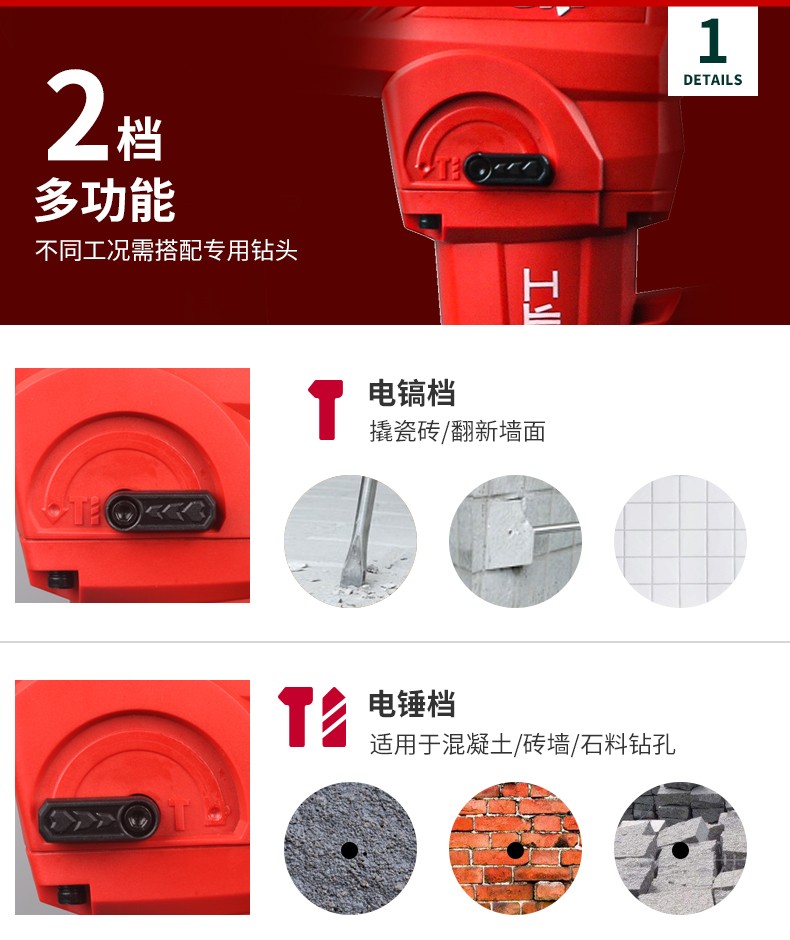 1
DETAILS

2档
多功能
不同工况需搭配专用钻头

电镐档
撬瓷砖/翻新墙面

电锤档
适用于混凝土/砖墙/石料钻孔