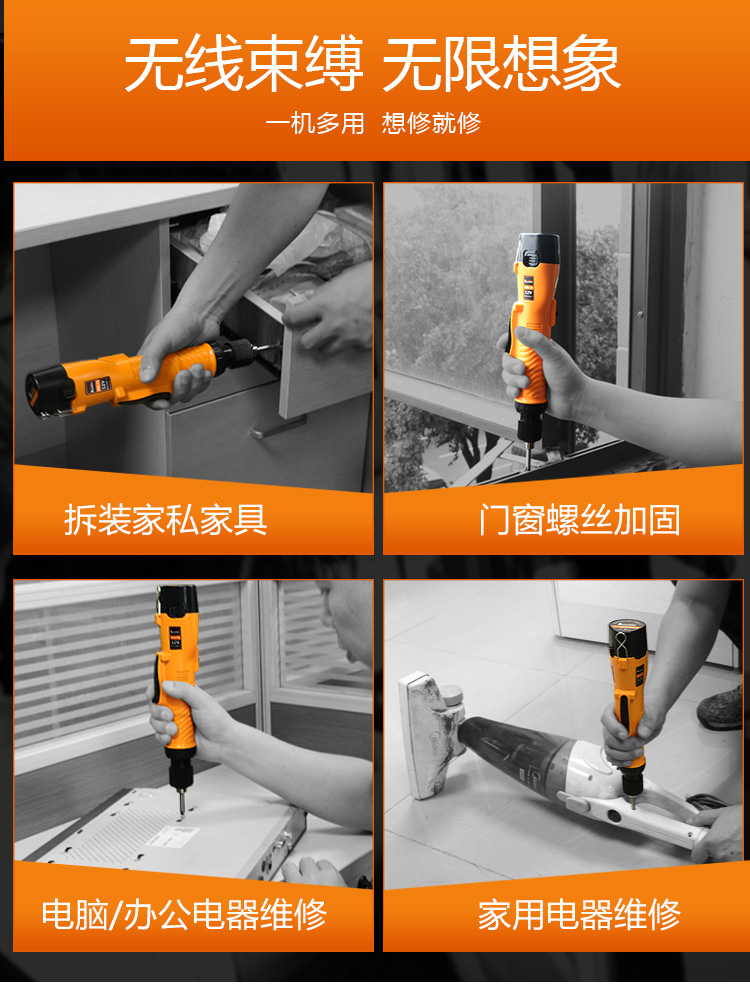 无线束缚 无限想象

一机多用 想修就修

拆装家私家具

门窗螺丝加固

电脑/办公电器维修

家用电器维修