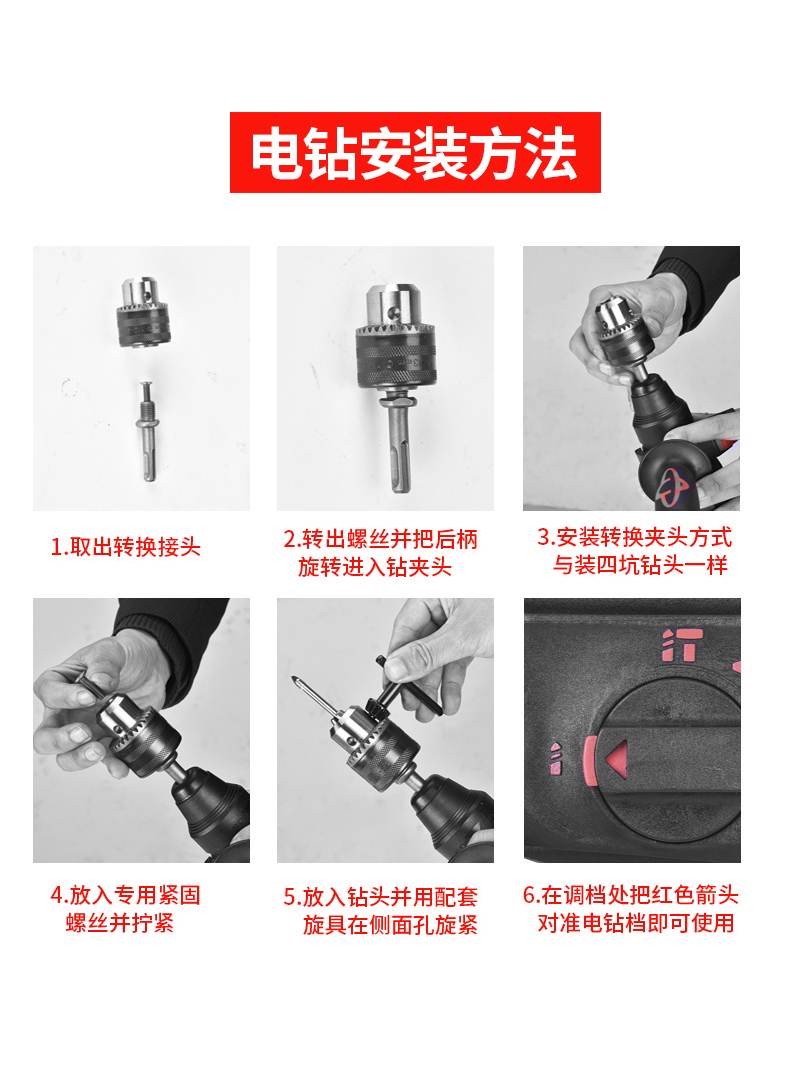 电钻安装方法

1.取出转换接头

2.转出螺丝并把后柄旋转进入钻夹头

3.安装转换夹头方式与装四坑钻头一样

4.放入专用紧固螺丝并拧紧

5.放入钻头并用配套旋具在侧面孔旋紧

6.在调档处把红色箭头对准电钻档即可使用