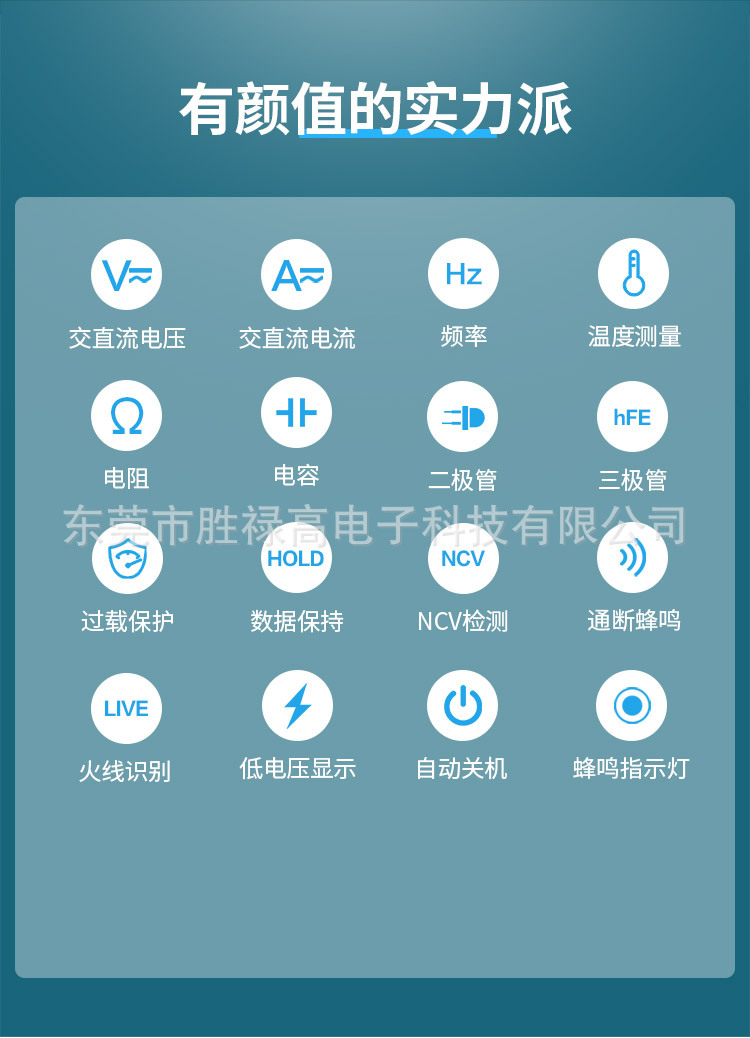 有颜值的实力派

V≂
交直流电压

A≂
交直流电流

Hz
频率

温度测量

Ω
电阻

电容

二极管

hFE
三极管

过载保护

HOLD
数据保持

NCV
NCV检测

通断蜂鸣

LIVE
火线识别

低电压显示

自动关机

蜂鸣指示灯

东莞市胜禄高电子科技有限公司