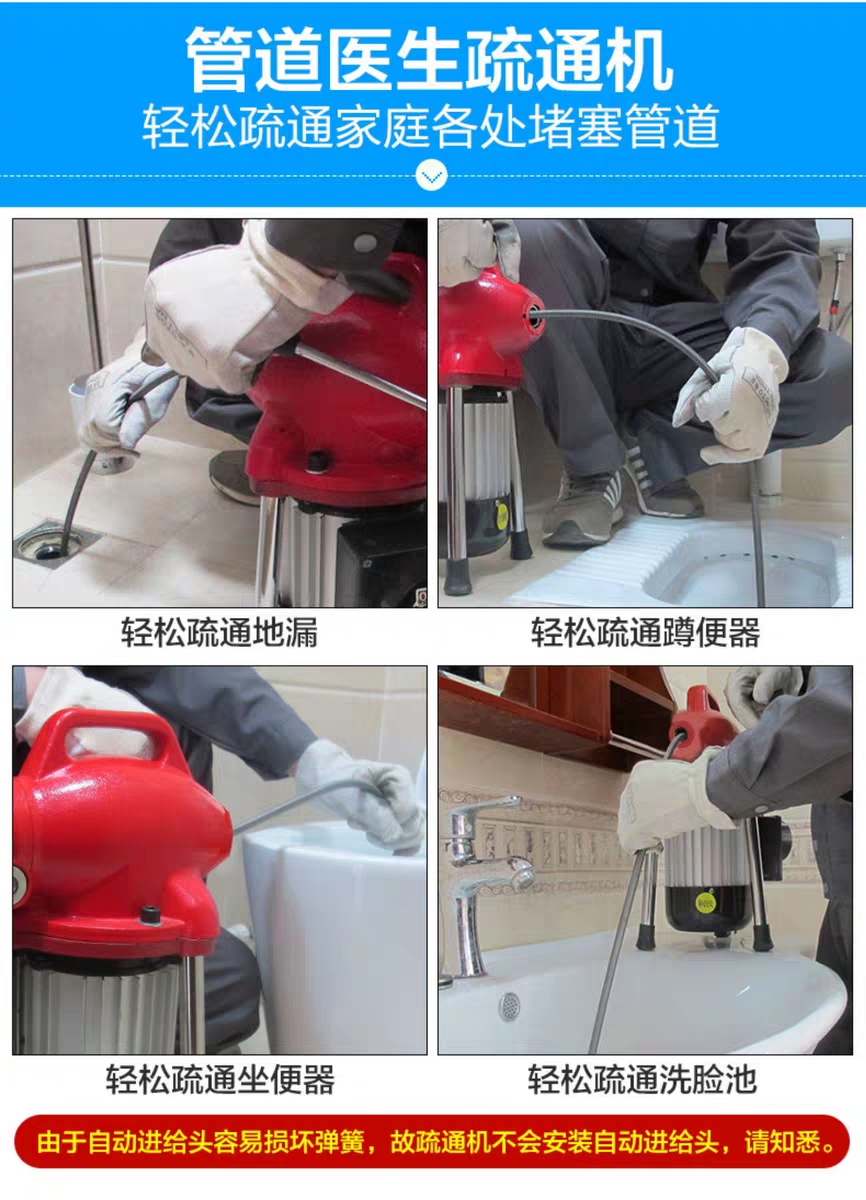 管道医生疏通机
轻松疏通家庭各处堵塞管道

轻松疏通地漏

轻松疏通蹲便器

轻松疏通坐便器

轻松疏通洗脸池

由于自动进给头容易损坏弹簧，故疏通机不会安装自动进给头，请知悉。