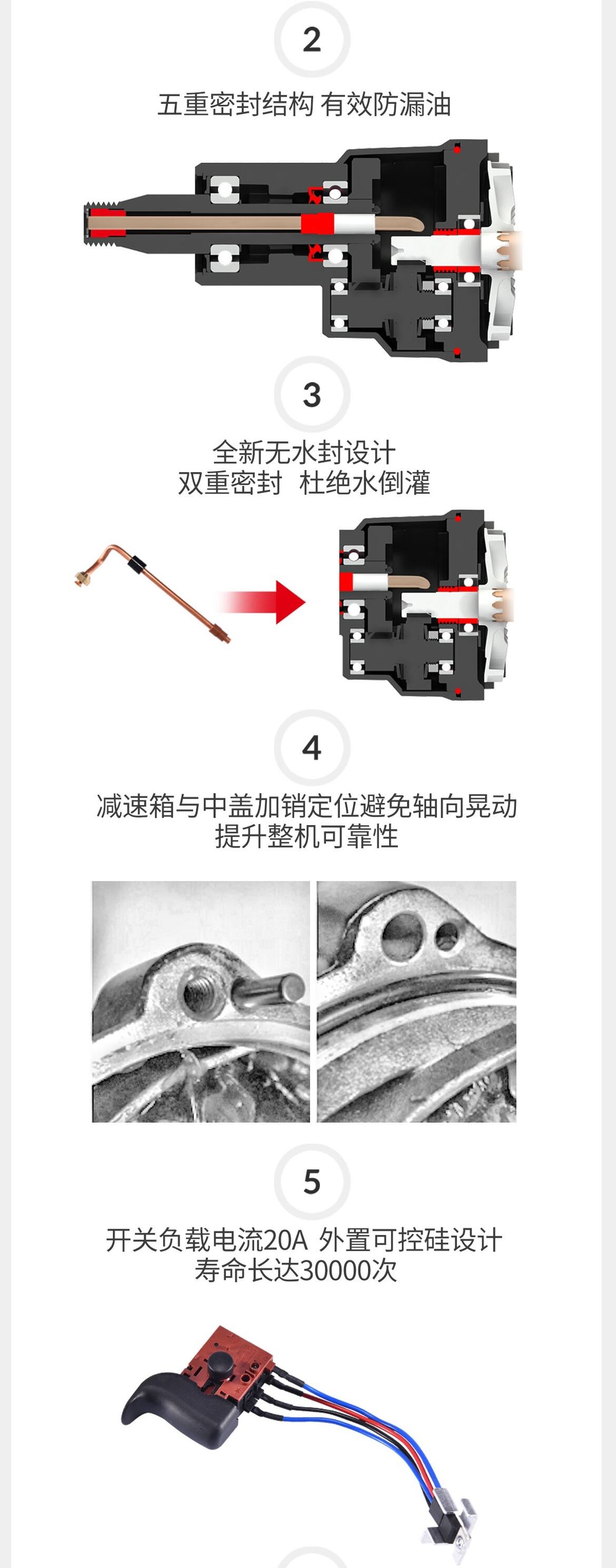 2

五重密封结构 有效防漏油

3

全新无水封设计
双重密封 杜绝水倒灌

4

减速箱与中盖加销定位避免轴向晃动
提升整机可靠性

5

开关负载电流20A 外置可控硅设计
寿命长达30000次