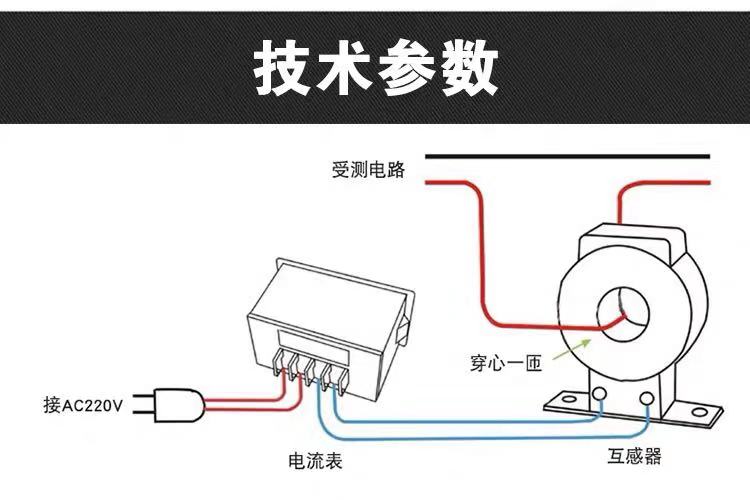 技术参数

受测电路

穿心一匝

接AC220V

电流表

互感器