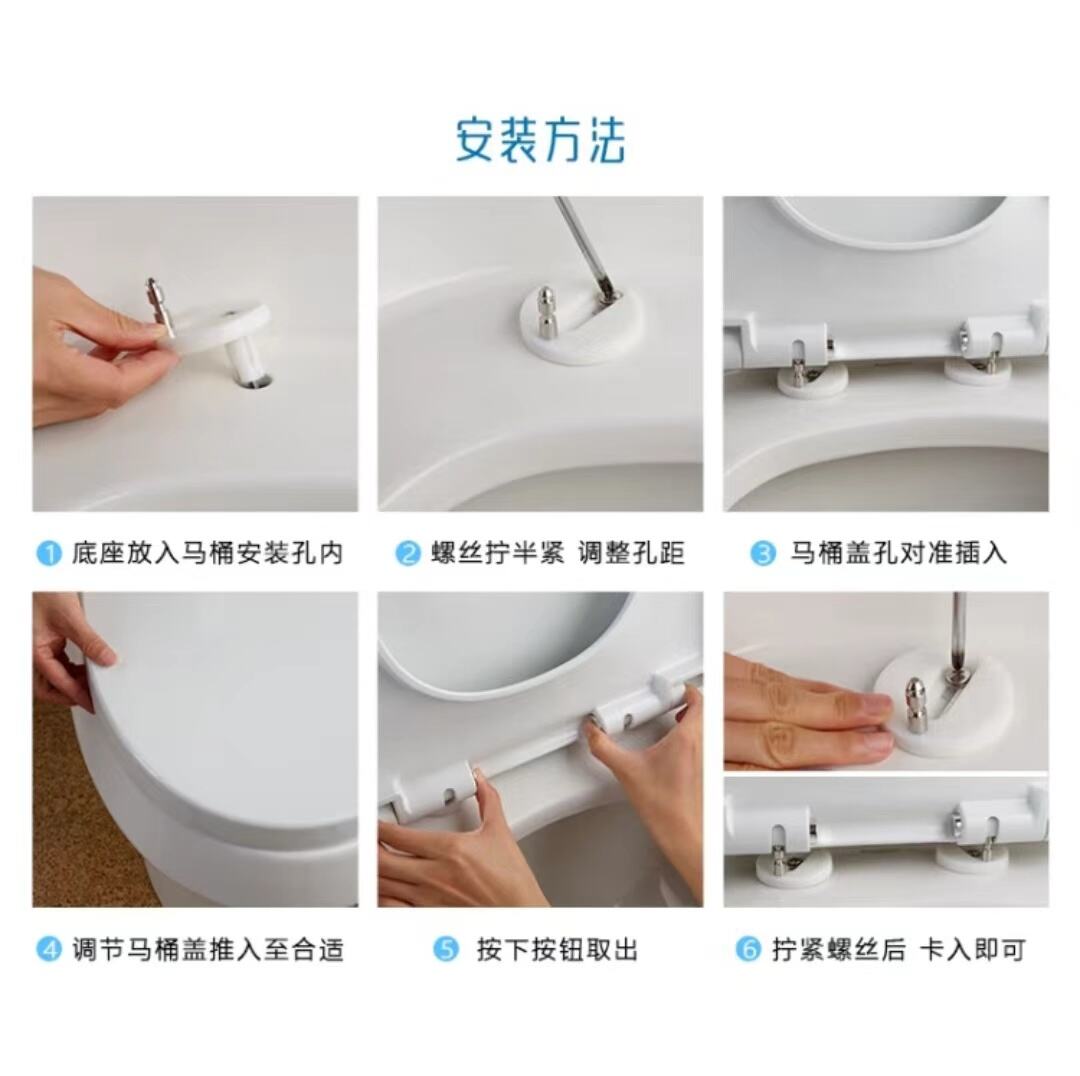 安装方法

1 底座放入马桶安装孔内

2 螺丝拧半紧 调整孔距

3 马桶盖孔对准插入

4 调节马桶盖推入至合适

5 按下按钮取出

6 拧紧螺丝后 卡入即可