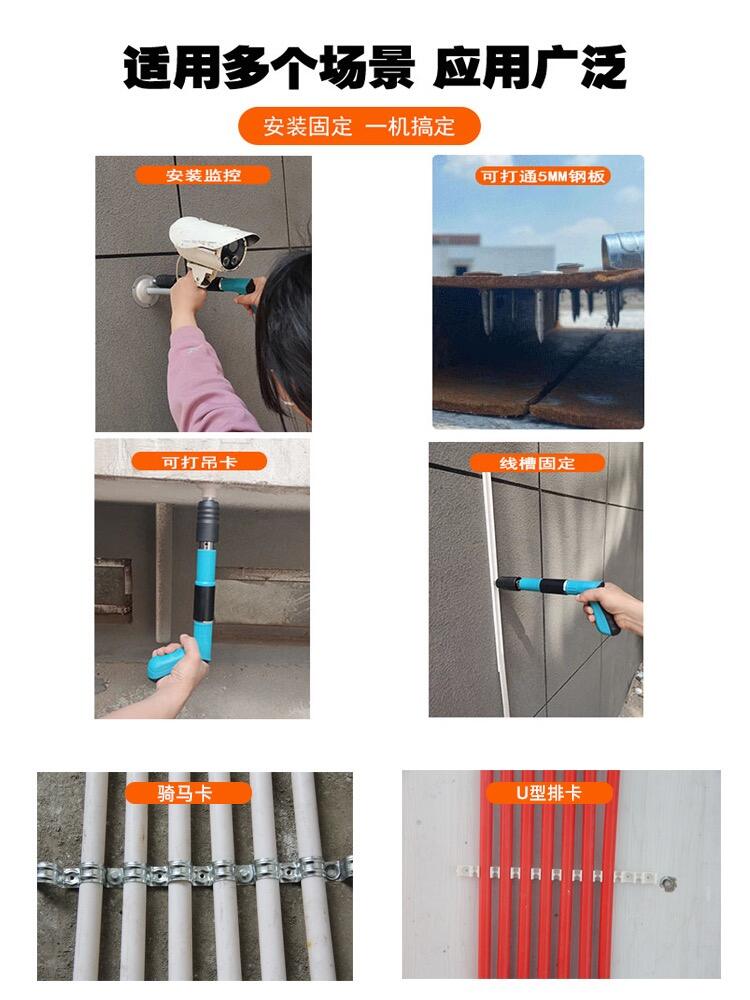 适用多个场景 应用广泛

安装固定 一机搞定

安装监控

可打通5MM钢板

可打吊卡

线槽固定

骑马卡

U型排卡