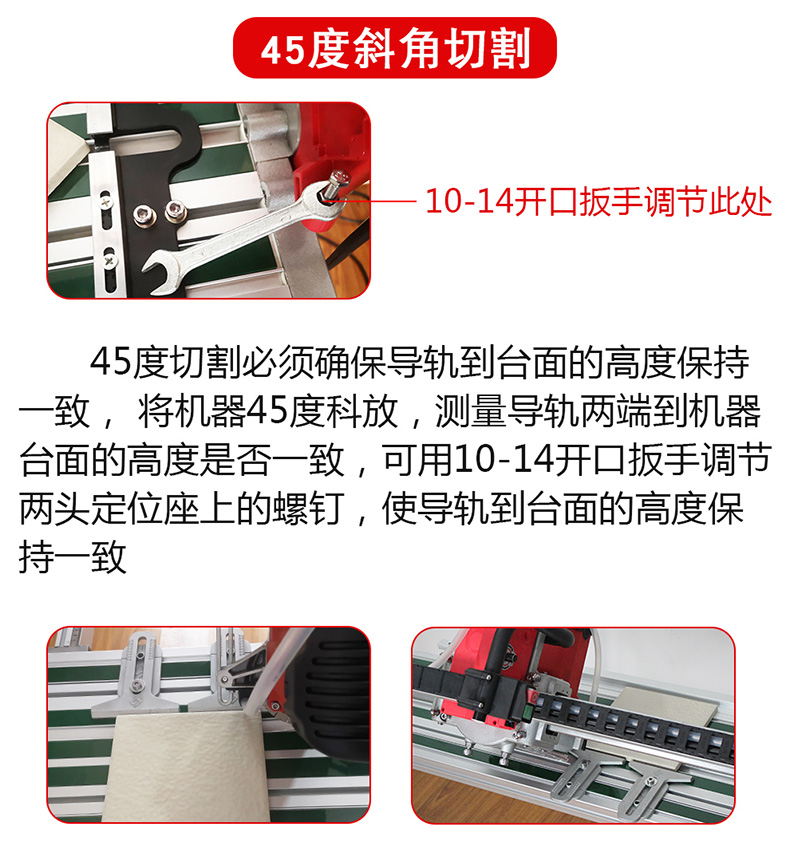 45度斜角切割

10-14开口扳手调节此处

45度切割必须确保导轨到台面的高度保持一致， 将机器45度科放，测量导轨两端到机器台面的高度是否一致，可用10-14开口扳手调节两头定位座上的螺钉，使导轨到台面的高度保持一致