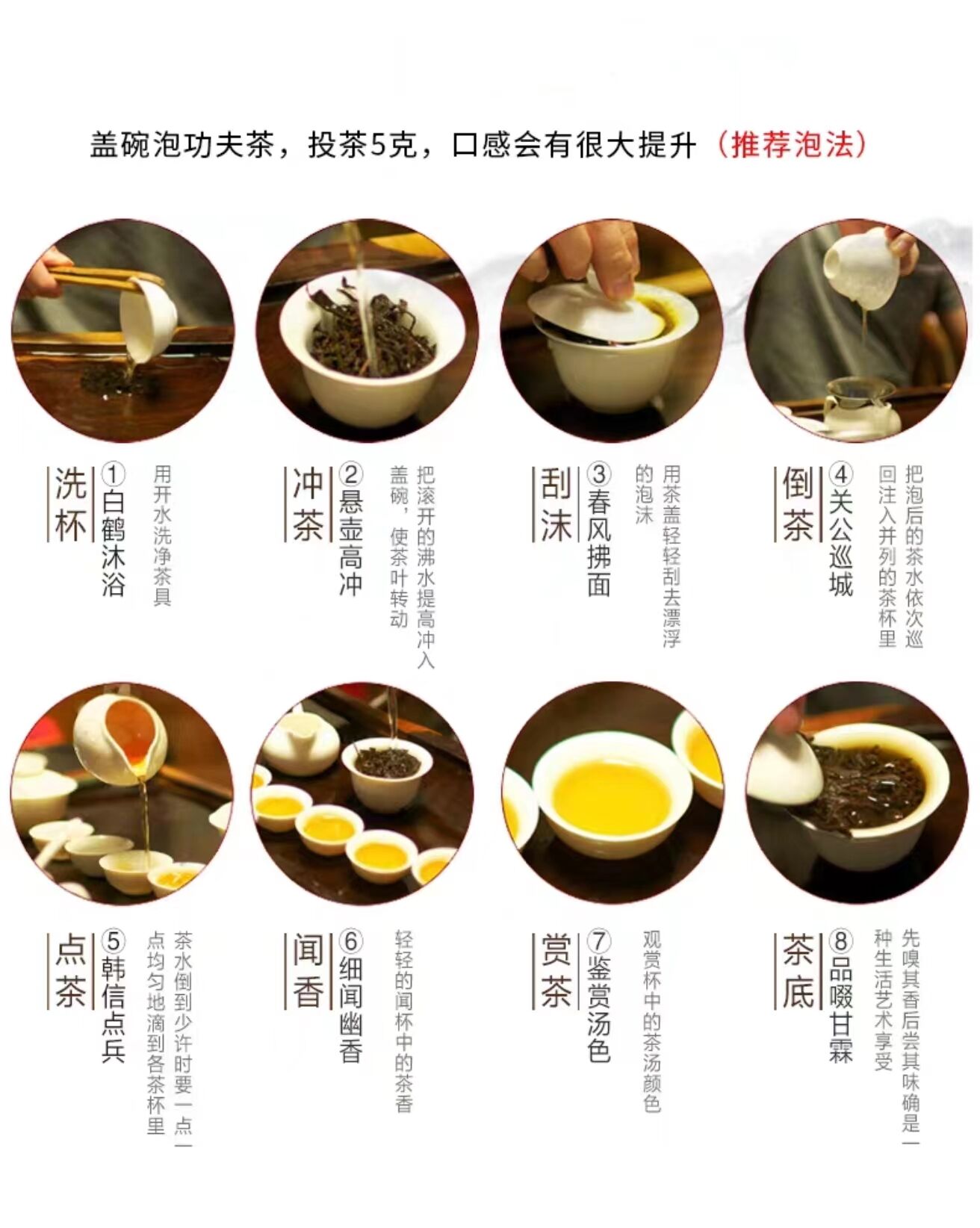 盖碗泡功夫茶，投茶5克，口感会有很大提升（推荐泡法）

洗杯
①白鹤沐浴
用开水洗净茶具

冲茶
②悬壶高冲
把滚开的沸水提高冲入盖碗，使茶叶转动

刮沫
③春风拂面
用茶盖轻轻刮去漂浮的泡沫

倒茶
④关公巡城
把泡后的茶水依次巡回注入并列的茶杯里

点茶
⑤韩信点兵
茶水倒到少许时要一点一点均匀地滴到各茶杯里

闻香
⑥细闻幽香
轻轻的闻杯中的茶香

赏茶
⑦鉴赏汤色
观赏杯中的茶汤颜色

茶底
⑧品啜甘霖
先嗅其香后尝其味确是一种生活艺术享受