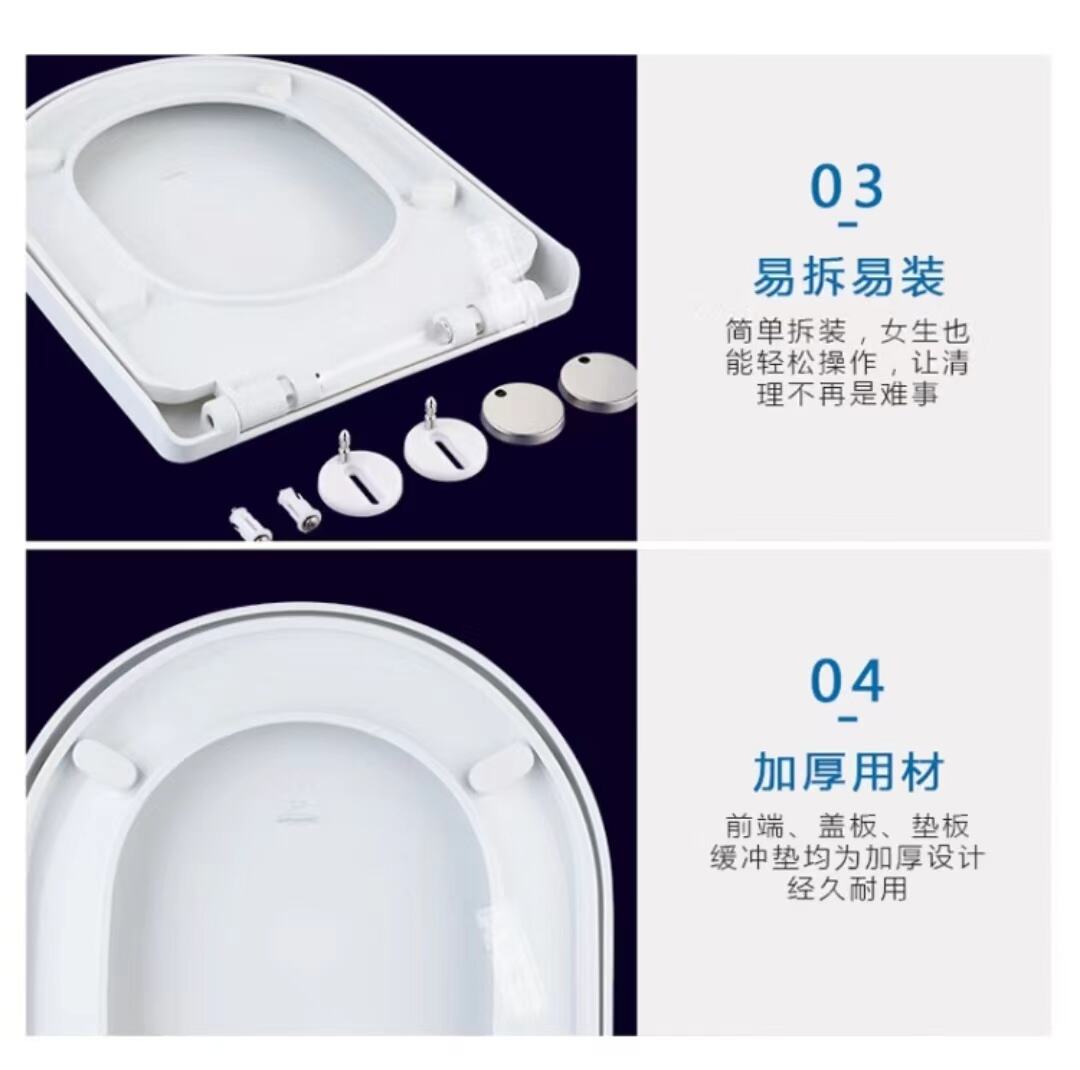 03

易拆易装

简单拆装，女生也能轻松操作，让清理不再是难事

04

加厚用材

前端、盖板、垫板缓冲垫均为加厚设计经久耐用