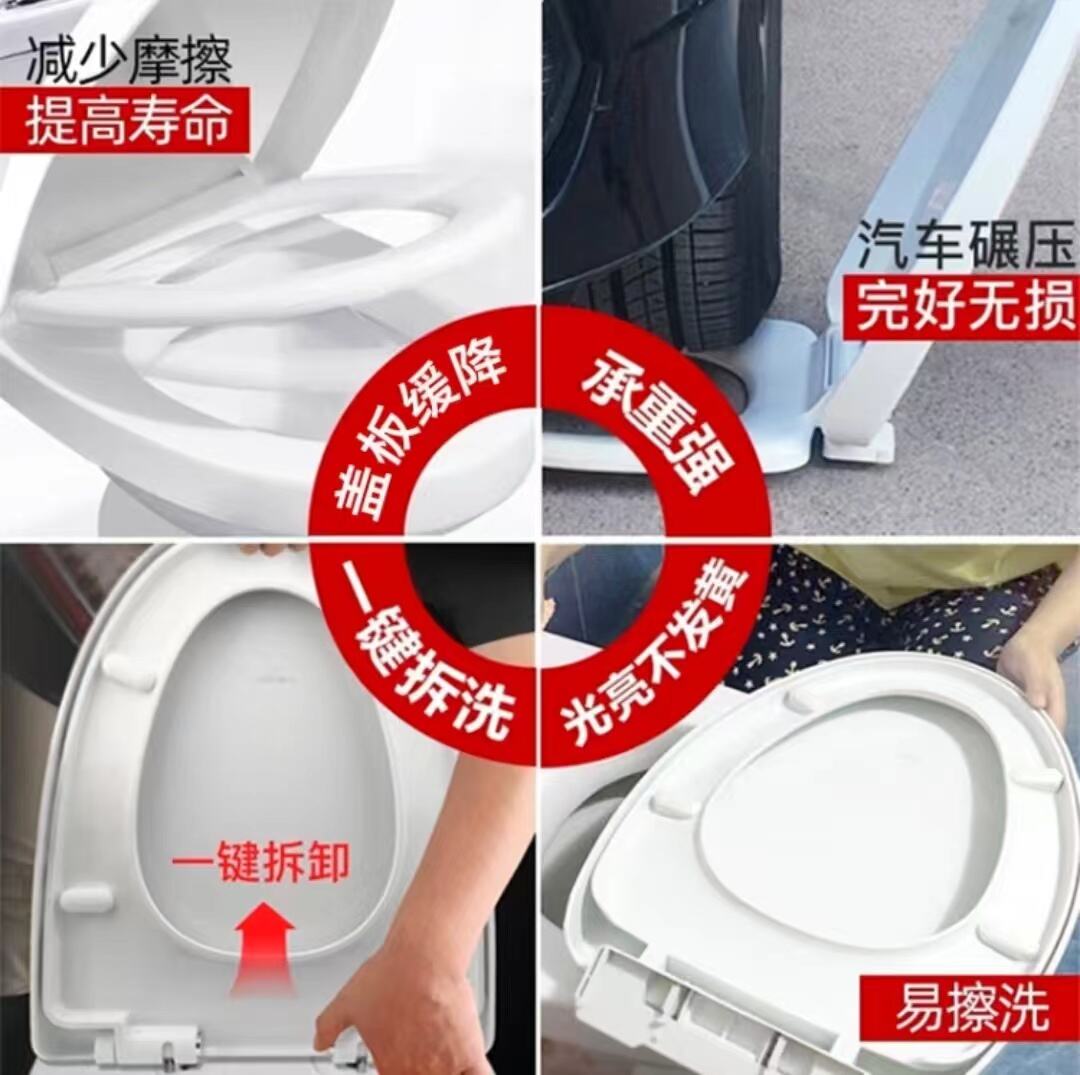 减少摩擦
提高寿命

汽车碾压
完好无损

盖板缓降
承重强
一键拆洗
光亮不发黄

一键拆卸

易擦洗