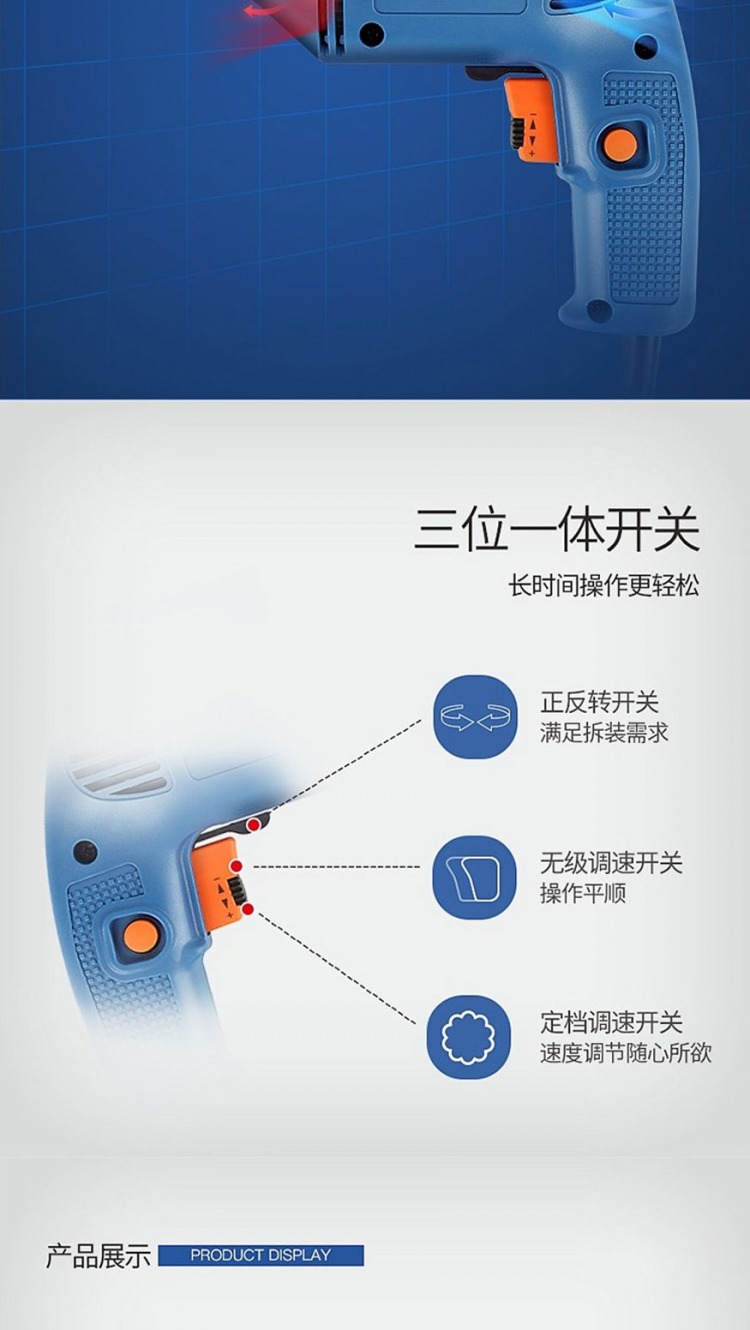 三位一体开关
长时间操作更轻松

正反转开关
满足拆装需求

无级调速开关
操作平顺

定档调速开关
速度调节随心所欲

产品展示 PRODUCT DISPLAY