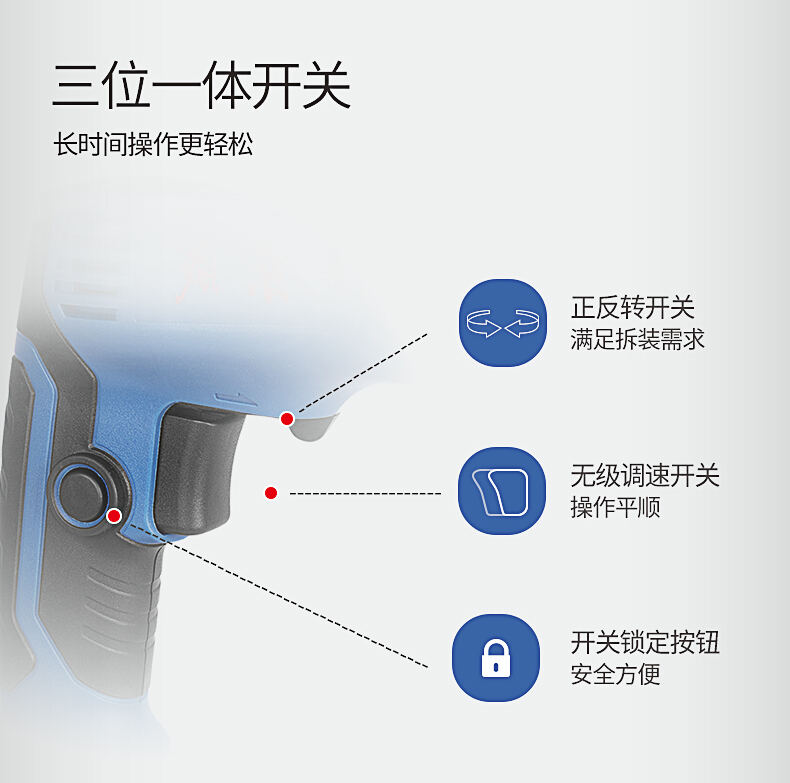 三位一体开关

长时间操作更轻松

正反转开关
满足拆装需求

无级调速开关
操作平顺

开关锁定按钮
安全方便