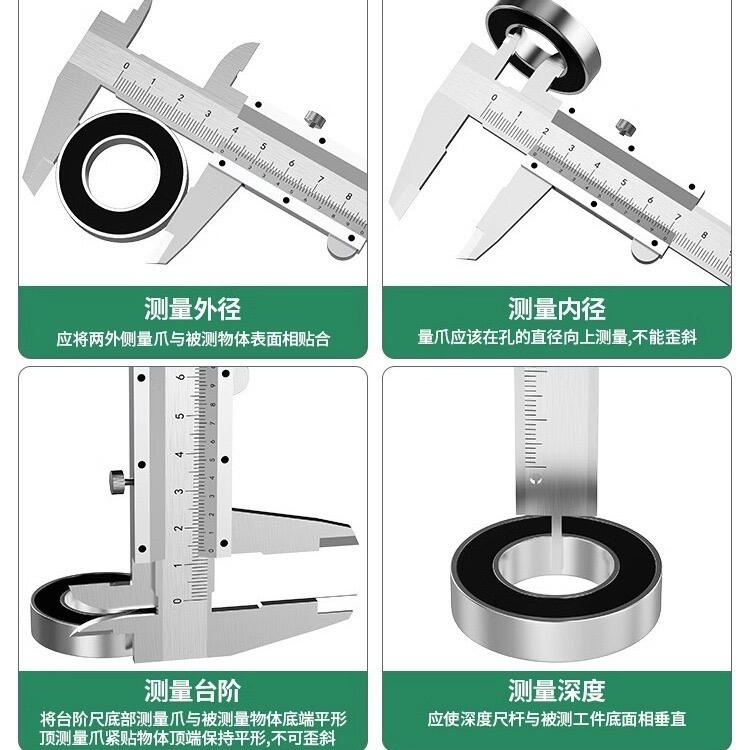 0 1 2 3 4 5 6 7 8

测量外径
应将两外侧量爪与被测物体表面相贴合

0 1 2 3 4 5 6 7 8

测量内径
量爪应该在孔的直径向上测量,不能歪斜

0 1 2 3 4 5 6

测量台阶
将台阶尺底部测量爪与被测量物体底端平形
顶测量爪紧贴物体顶端保持平形,不可歪斜

测量深度
应使深度尺杆与被测工件底面相垂直