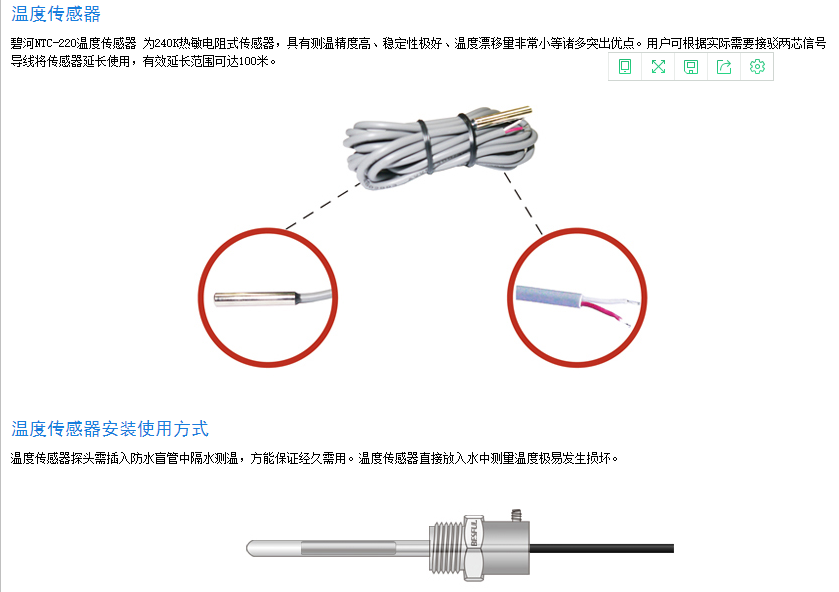 温度传感器

碧河NTC-220温度传感器 为240K热敏电阻式传感器，具有测温精度高、稳定性极好、温度漂移量非常小等诸多突出优点。用户可根据实际需要接驳两芯信号导线将传感器延长使用，有效延长范围可达100米。

温度传感器安装使用方式

温度传感器探头需插入防水盲管中隔水测温，方能保证经久需用。温度传感器直接放入水中测量温度极易发生损坏。

BESFUL