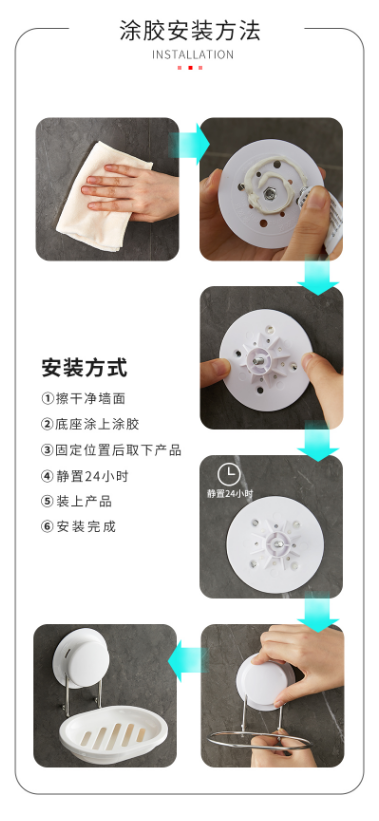 涂胶安装方法
INSTALLATION

安装方式
①擦干净墙面
②底座涂上涂胶
③固定位置后取下产品
④静置24小时
⑤装上产品
⑥安装完成

静置24小时