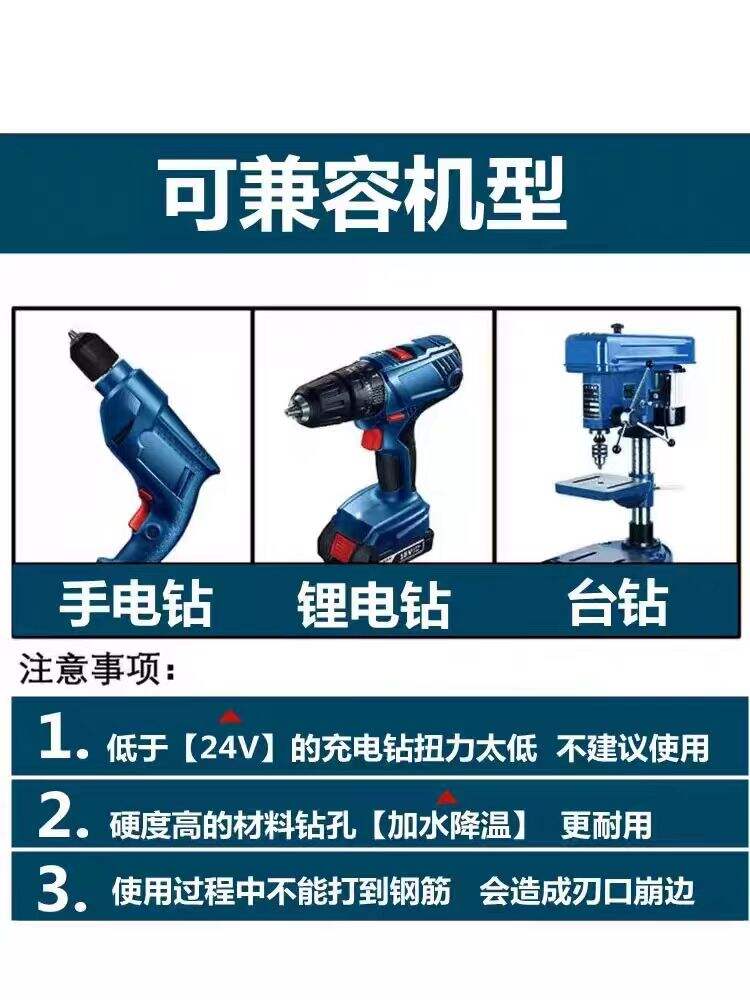 可兼容机型

手电钻

锂电钻

台钻

注意事项：

1. 低于【24V】的充电钻扭力太低 不建议使用

2. 硬度高的材料钻孔【加水降温】 更耐用

3. 使用过程中不能打到钢筋 会造成刃口崩边