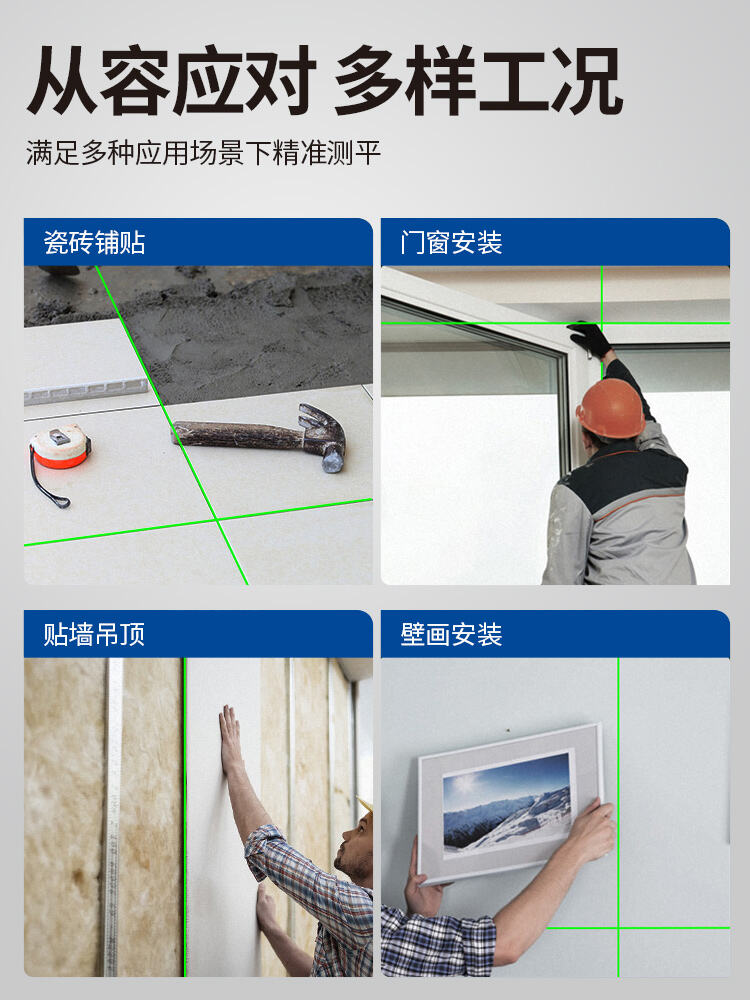 从容应对 多样工况

满足多种应用场景下精准测平

瓷砖铺贴

门窗安装

贴墙吊顶

壁画安装