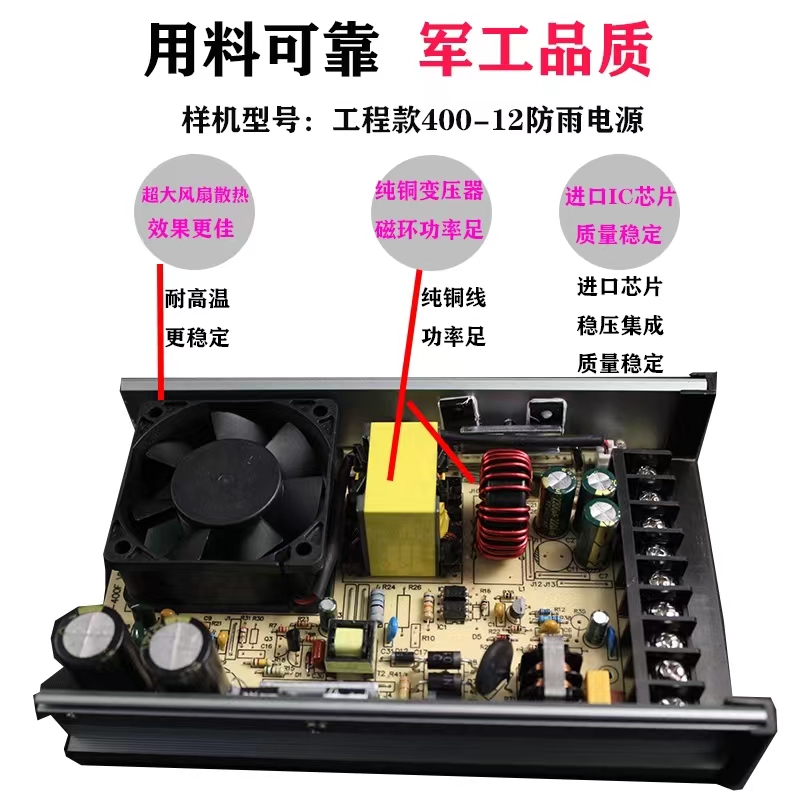 用料可靠 军工品质

样机型号：工程款400-12防雨电源

超大风扇散热
效果更佳

耐高温
更稳定

纯铜变压器
磁环功率足

纯铜线
功率足

进口IC芯片
质量稳定

进口芯片
稳压集成
质量稳定