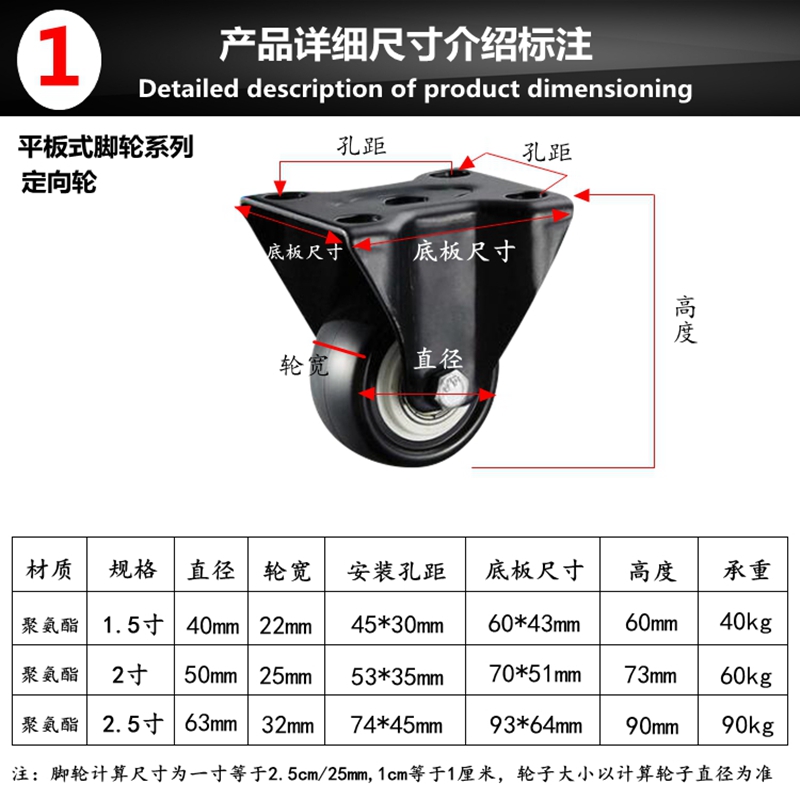 1

产品详细尺寸介绍标注

Detailed description of product dimensioning

平板式脚轮系列
定向轮

孔距

孔距

底板尺寸

底板尺寸

高度

轮宽

直径

| 材质 | 规格 | 直径 | 轮宽 | 安装孔距 | 底板尺寸 | 高度 | 承重 |
|---|---|---|---|---|---|---|---|
| 聚氨酯 | 1.5寸 | 40mm | 22mm | 45*30mm | 60*43mm | 60mm | 40kg |
| 聚氨酯 | 2寸 | 50mm | 25mm | 53*35mm | 70*51mm | 73mm | 60kg |
| 聚氨酯 | 2.5寸 | 63mm | 32mm | 74*45mm | 93*64mm | 90mm | 90kg |

注：脚轮计算尺寸为一寸等于2.5cm/25mm,1cm等于1厘米，轮子大小以计算轮子直径为准