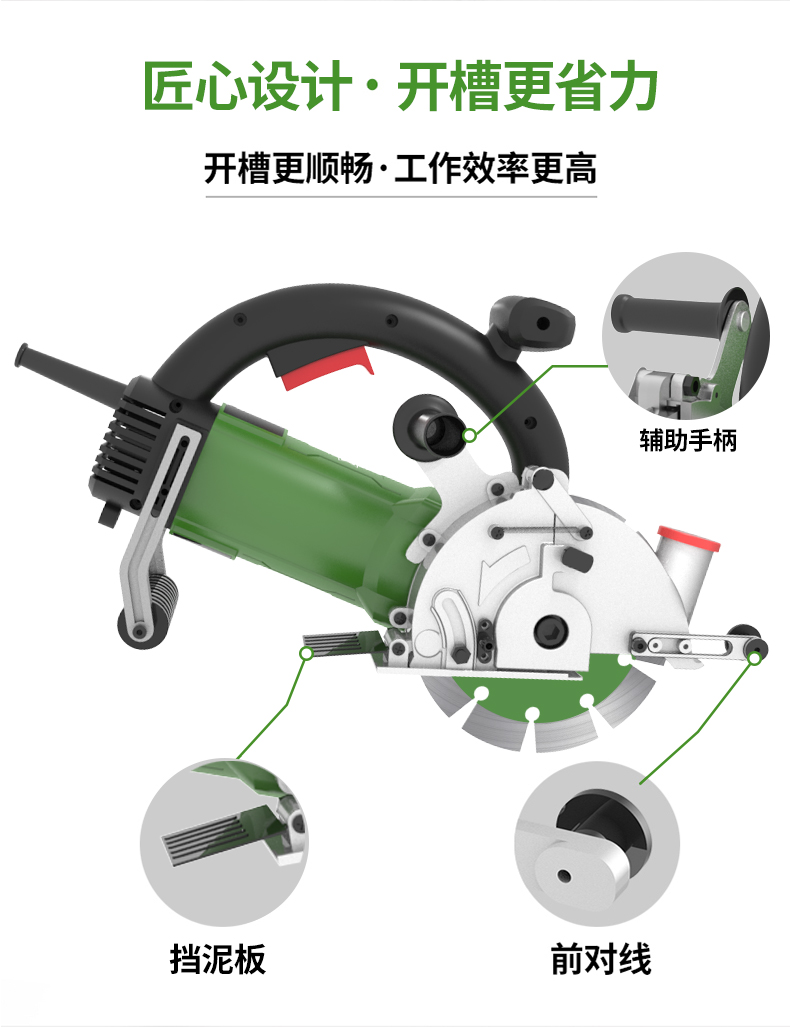 匠心设计·开槽更省力

开槽更顺畅·工作效率更高

辅助手柄

挡泥板

前对线