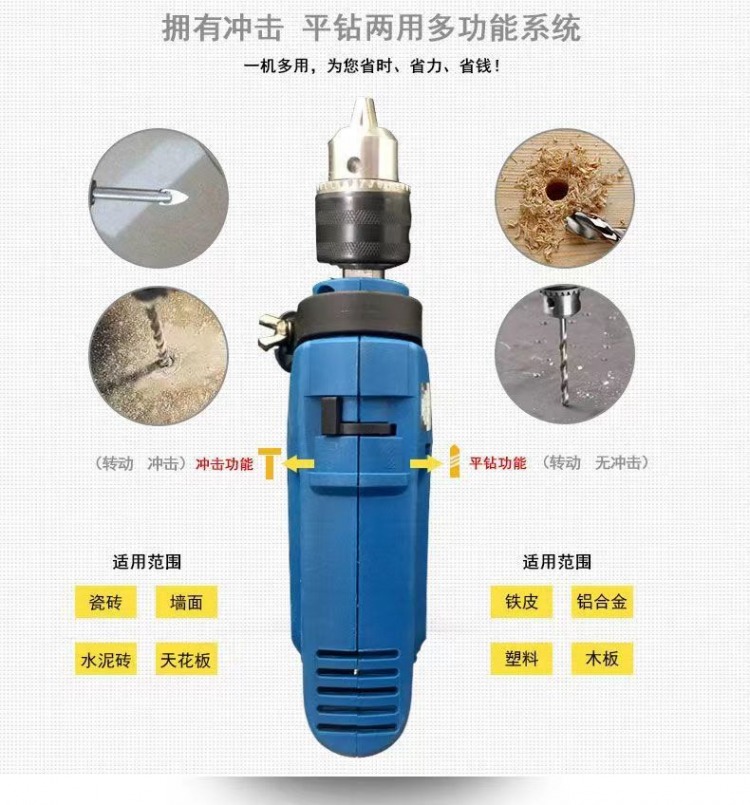 拥有冲击 平钻两用多功能系统

一机多用，为您省时、省力、省钱！

（转动 冲击）冲击功能

平钻功能 （转动 无冲击）

适用范围

瓷砖 墙面

水泥砖 天花板

适用范围

铁皮 铝合金

塑料 木板