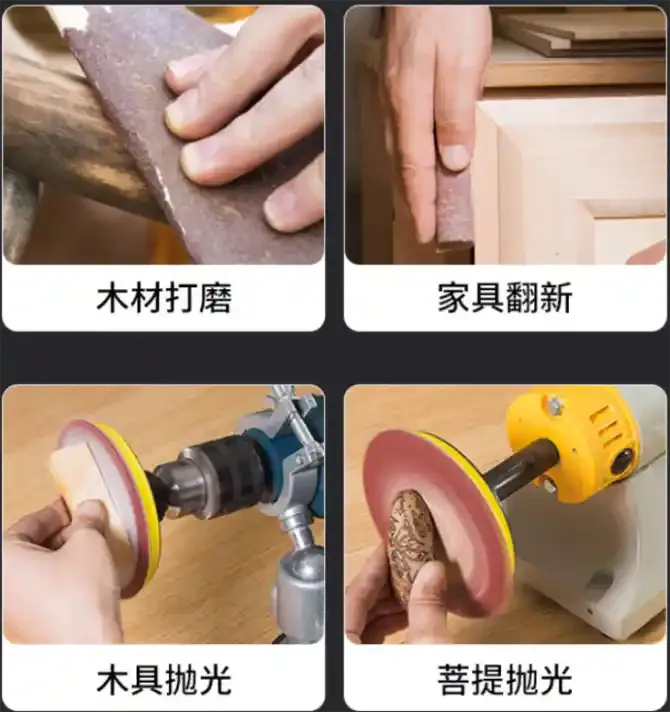 木材打磨

家具翻新

木具抛光

菩提抛光