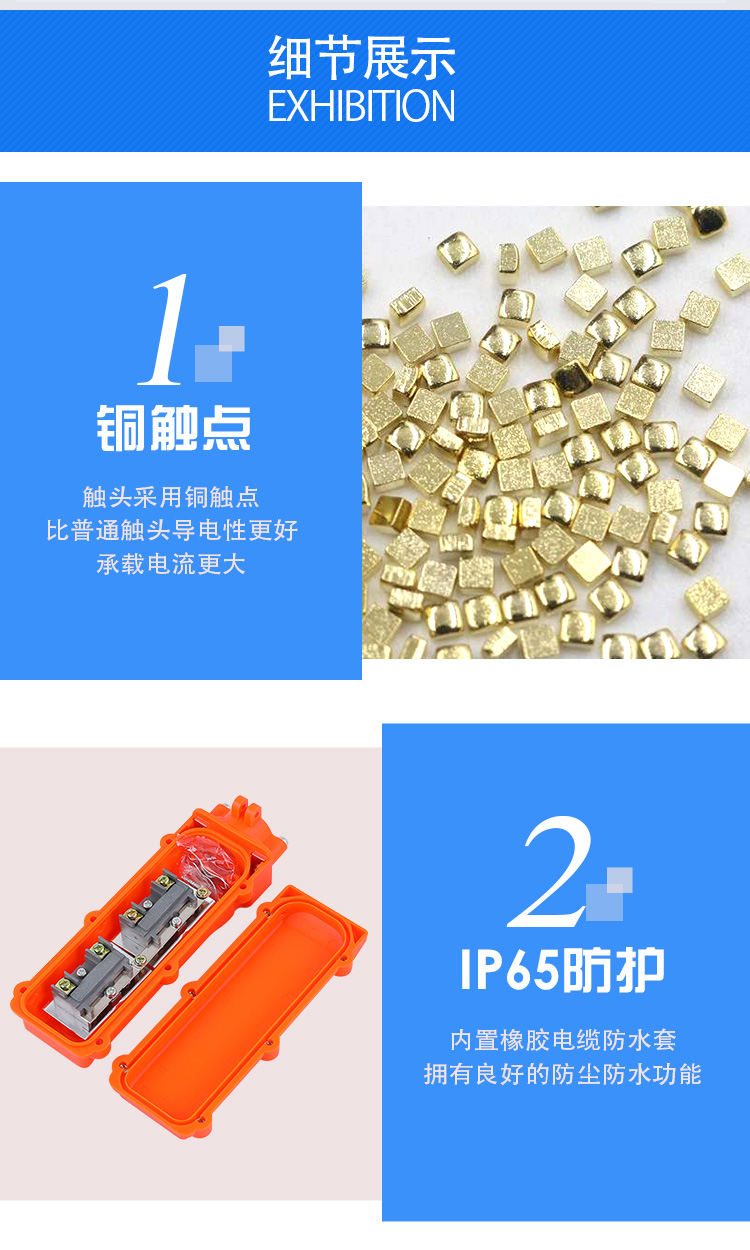 细节展示
EXHIBITION

1
铜触点

触头采用铜触点
比普通触头导电性更好
承载电流更大

2
IP65防护

内置橡胶电缆防水套
拥有良好的防尘防水功能