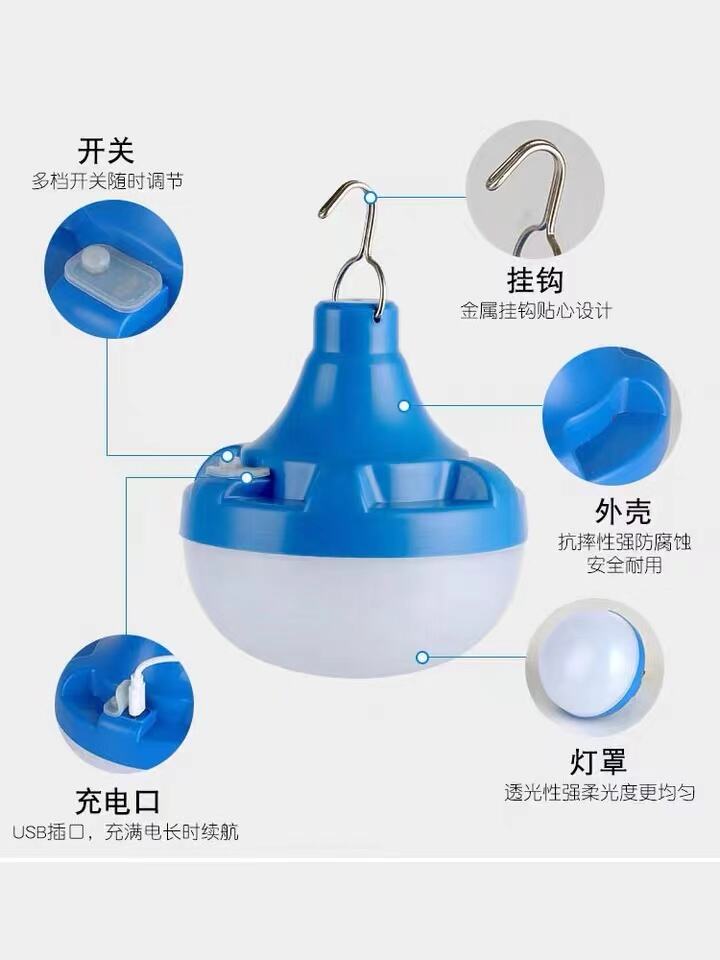 开关
多档开关随时调节

挂钩
金属挂钩贴心设计

外壳
抗摔性强防腐蚀
安全耐用

灯罩
透光性强柔光度更均匀

充电口
USB插口，充满电长时续航