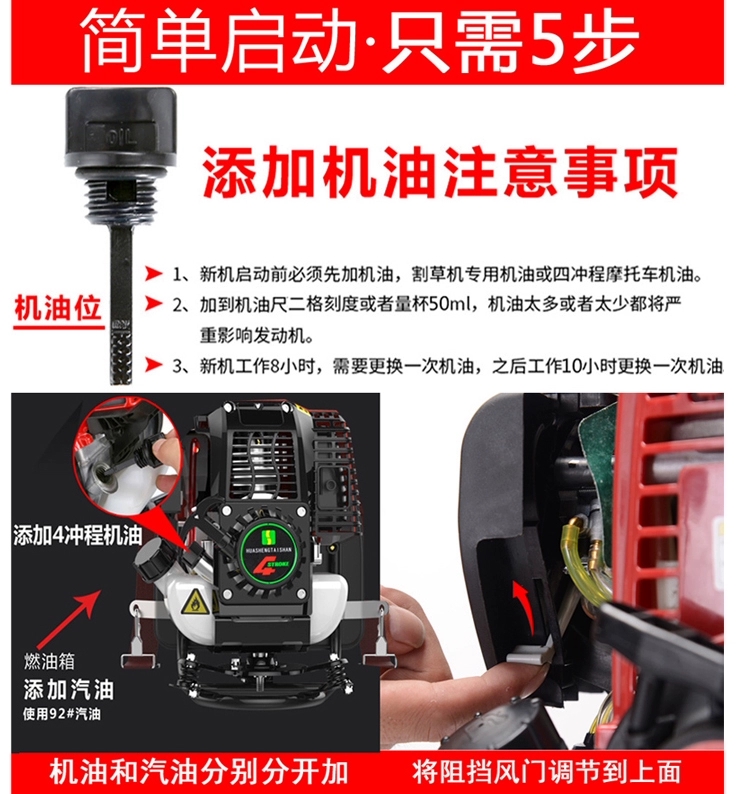 简单启动·只需5步

OIL

添加机油注意事项

机油位

1、新机启动前必须先加机油，割草机专用机油或四冲程摩托车机油。

2、加到机油尺二格刻度或者量杯50ml，机油太多或者太少都将严重影响发动机。

3、新机工作8小时，需要更换一次机油，之后工作10小时更换一次机油

添加4冲程机油

HUASHENGTAISHAN

4 STROKE

燃油箱
添加汽油
使用92#汽油

机油和汽油分别分开加

将阻挡风门调节到上面