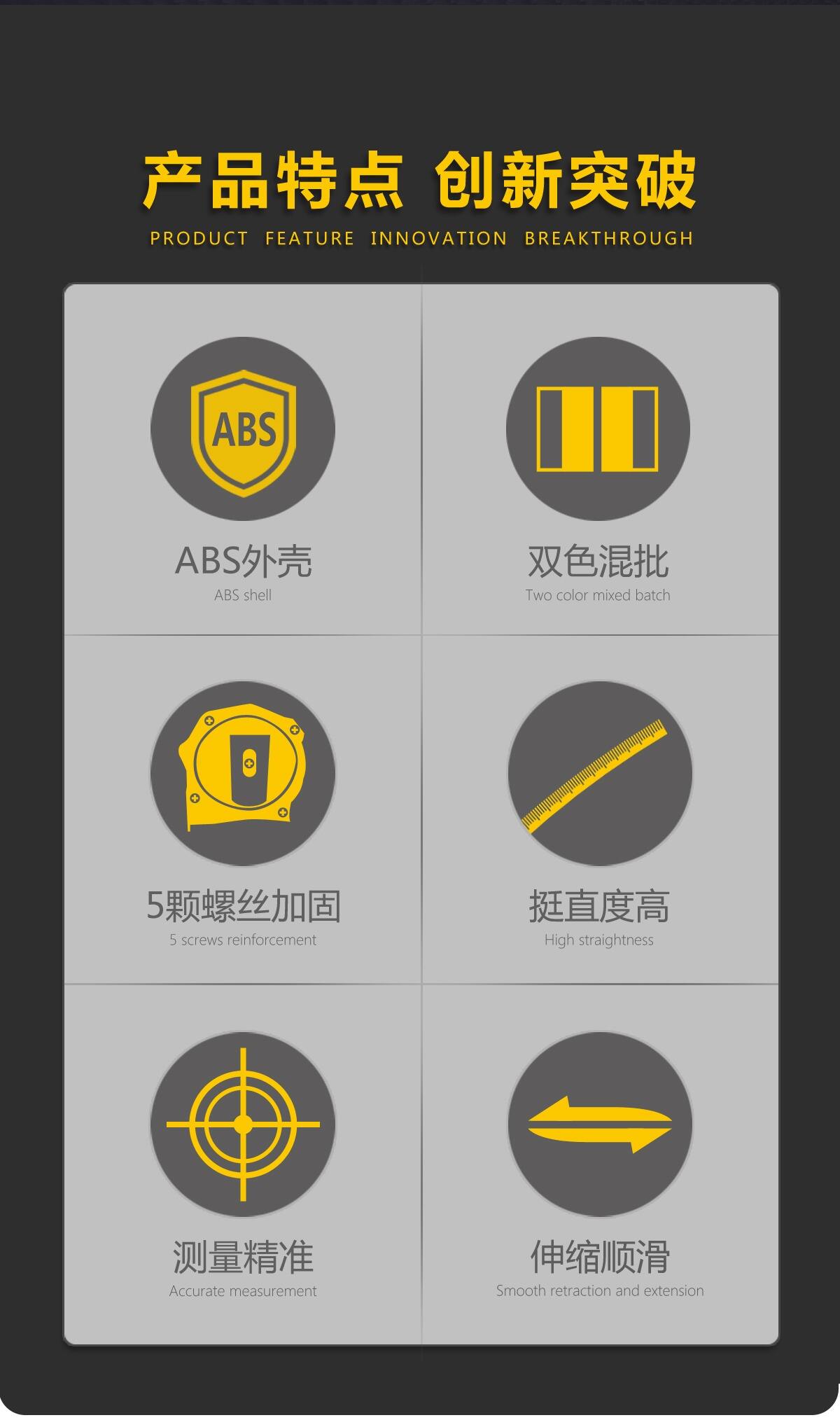 产品特点 创新突破

PRODUCT FEATURE INNOVATION BREAKTHROUGH

ABS

ABS外壳
ABS shell

双色混批
Two color mixed batch

5颗螺丝加固
5 screws reinforcement

挺直度高
High straightness

测量精准
Accurate measurement

伸缩顺滑
Smooth retraction and extension