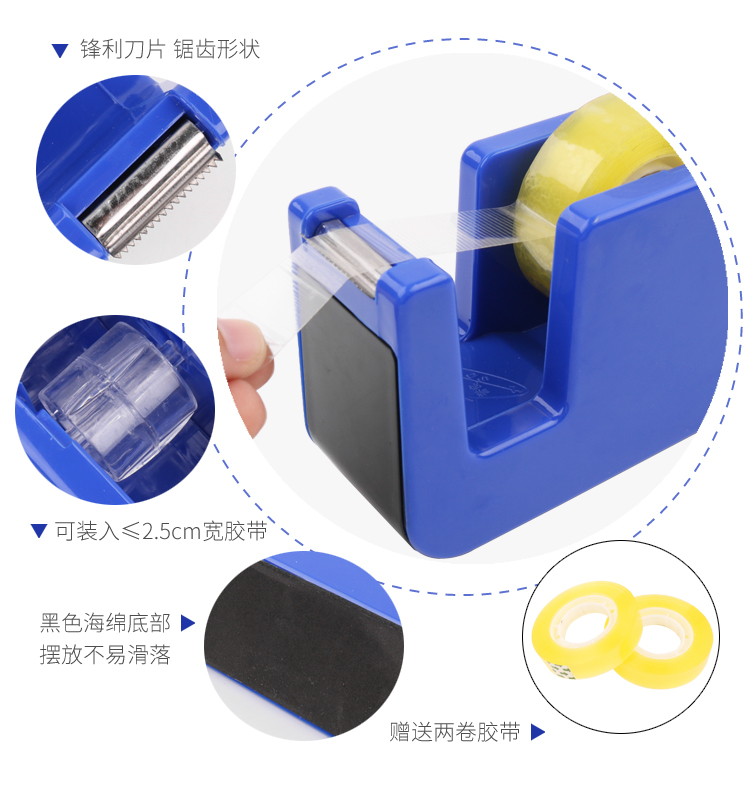 ▼ 锋利刀片 锯齿形状

▼ 可装入≤2.5cm宽胶带

黑色海绵底部 ▶
摆放不易滑落

赠送两卷胶带 ▶