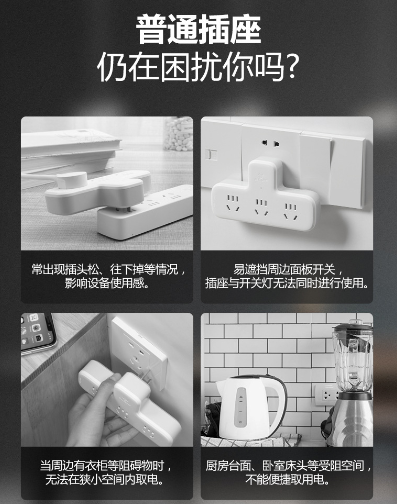 普通插座
仍在困扰你吗?

常出现插头松、往下掉等情况，影响设备使用感。

易遮挡周边面板开关，插座与开关灯无法同时进行使用。

当周边有衣柜等阻碍物时，无法在狭小空间内取电。

厨房台面、卧室床头等受阻空间，不能便捷取用电。