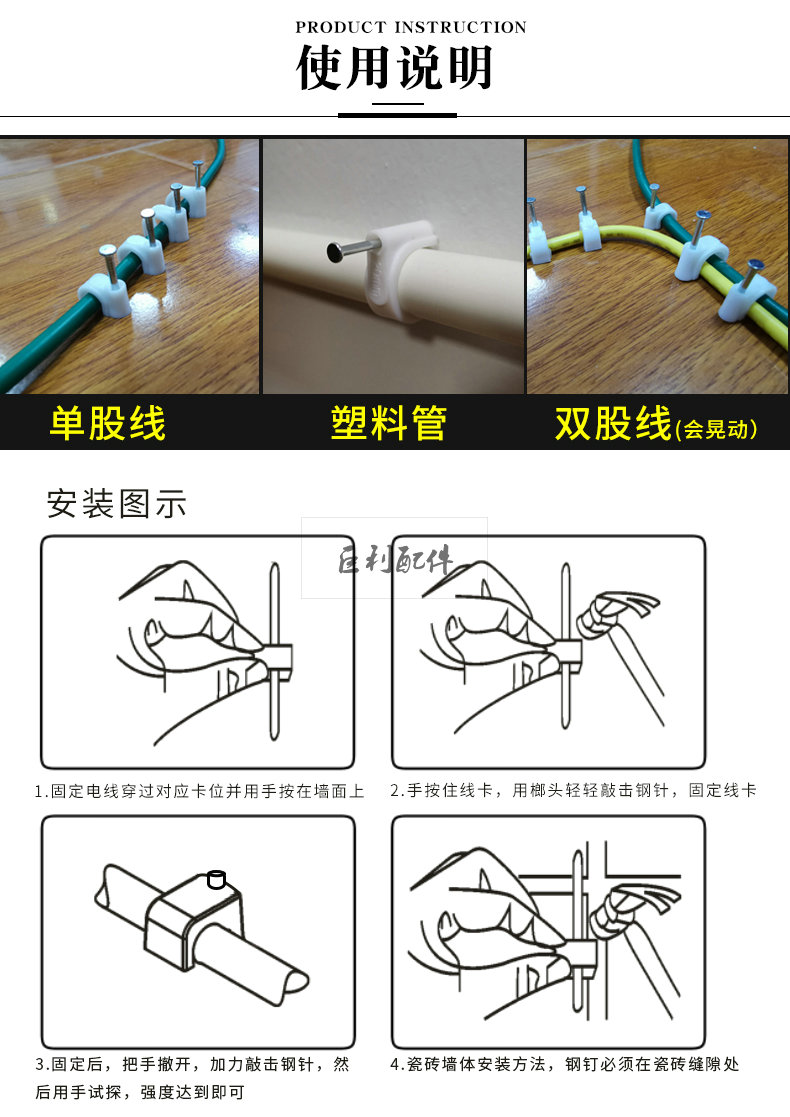 PRODUCT INSTRUCTION
使用说明

单股线
塑料管
双股线(会晃动)

安装图示

巨利配件

1.固定电线穿过对应卡位并用手按在墙面上

2.手按住线卡，用榔头轻轻敲击钢针，固定线卡

3.固定后，把手撤开，加力敲击钢针，然后用手试探，强度达到即可

4.瓷砖墙体安装方法，钢钉必须在瓷砖缝隙处